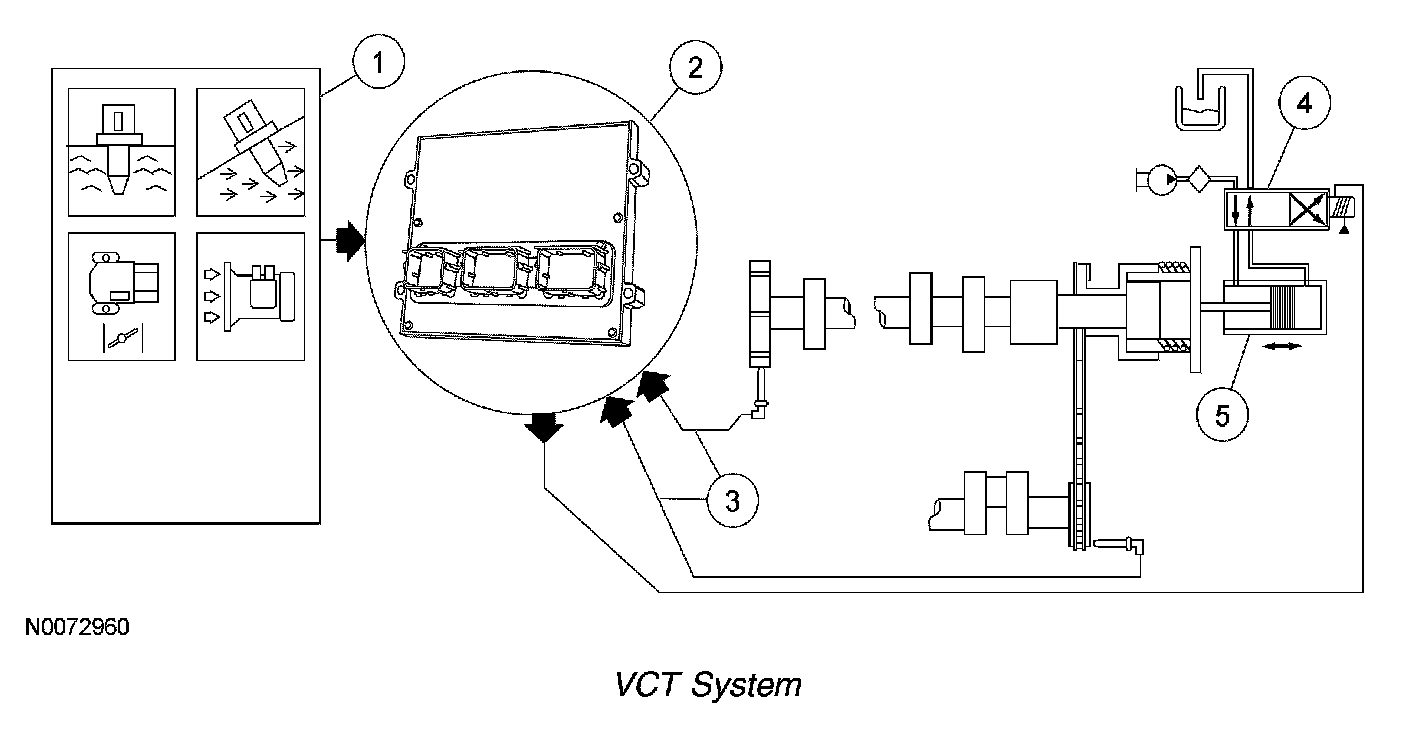 1
2
4
5
3
N0072960
VCT System