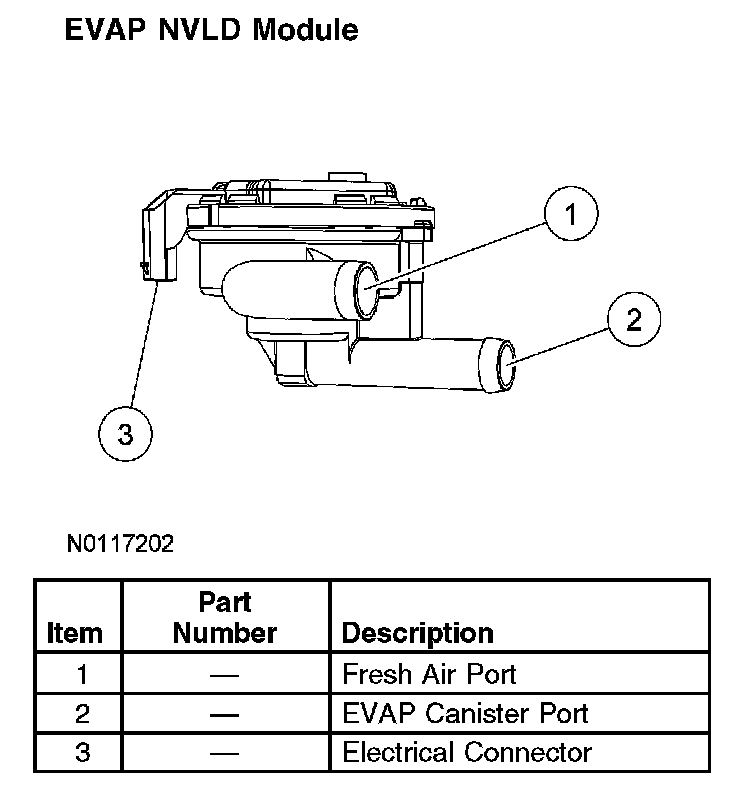 EVAP NVLD Module

1

2

3

N0117202

| Item | Part Number | Description |
|---|---|---|
| 1 | — | Fresh Air Port |
| 2 | — | EVAP Canister Port |
| 3 | — | Electrical Connector |