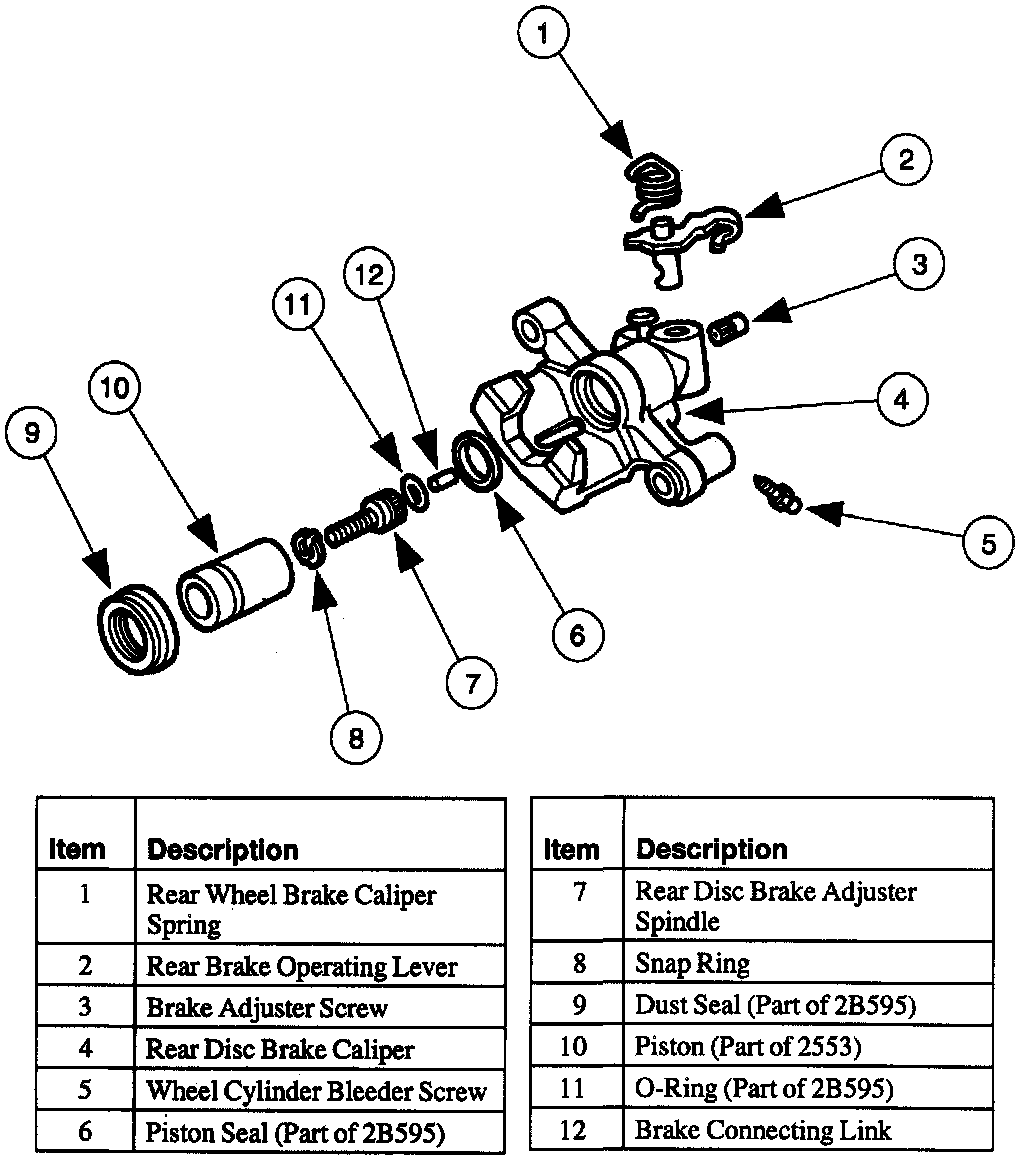 1
2
3
4
5
6
7
8
9
10
11
12

| Item | Description |
|---|---|
| 1 | Rear Wheel Brake Caliper Spring |
| 2 | Rear Brake Operating Lever |
| 3 | Brake Adjuster Screw |
| 4 | Rear Disc Brake Caliper |
| 5 | Wheel Cylinder Bleeder Screw |
| 6 | Piston Seal (Part of 2B595) |

| Item | Description |
|---|---|
| 7 | Rear Disc Brake Adjuster Spindle |
| 8 | Snap Ring |
| 9 | Dust Seal (Part of 2B595) |
| 10 | Piston (Part of 2553) |
| 11 | O-Ring (Part of 2B595) |
| 12 | Brake Connecting Link |