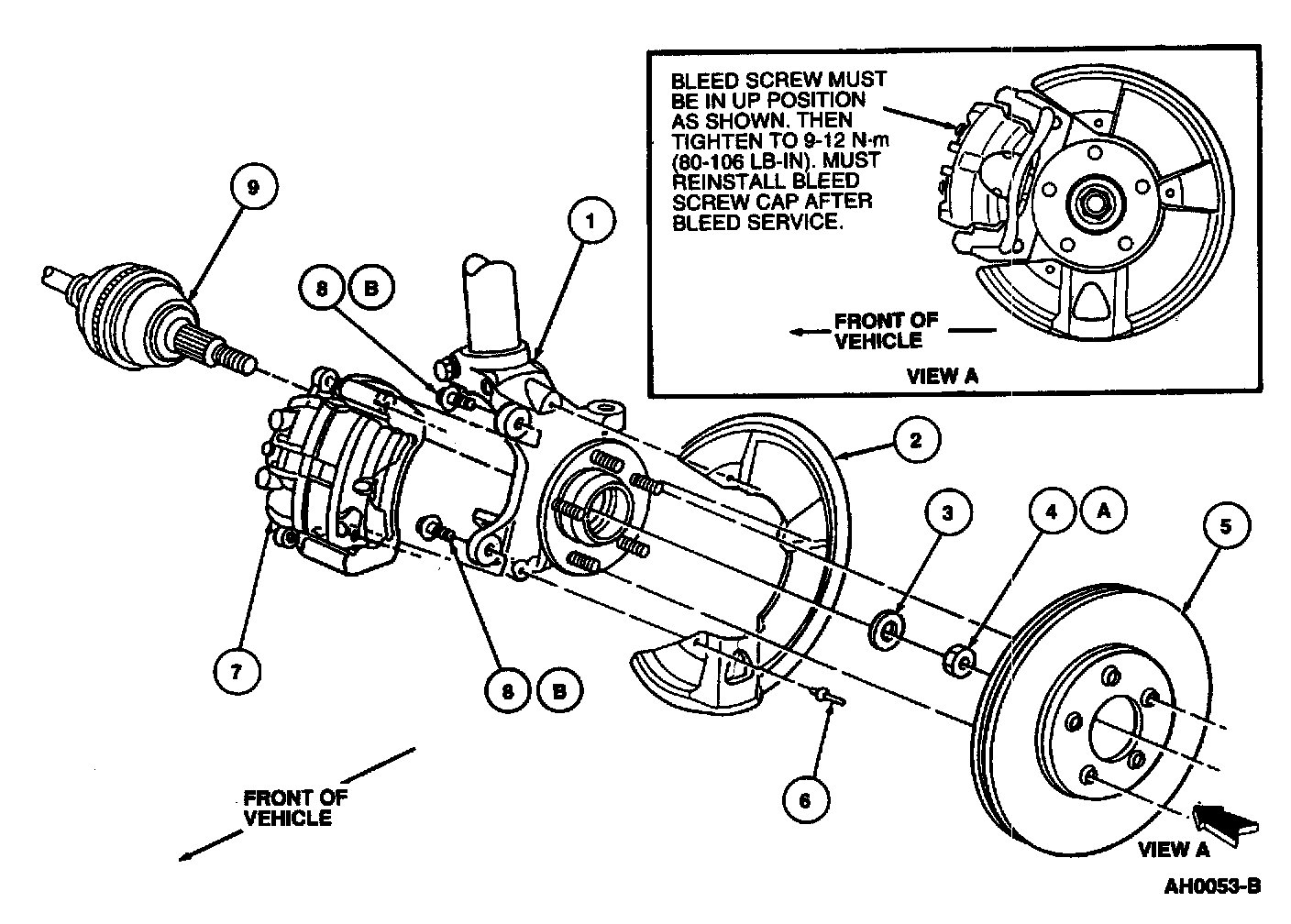 BLEED SCREW MUST BE IN UP POSITION AS SHOWN. THEN TIGHTEN TO 9-12 N·m (80-106 LB-IN). MUST REINSTALL BLEED SCREW CAP AFTER BLEED SERVICE.

FRONT OF VEHICLE

VIEW A

9

1

8 B

2

3

4 A

5

7

8 B

6

FRONT OF VEHICLE

VIEW A

AH0053-B