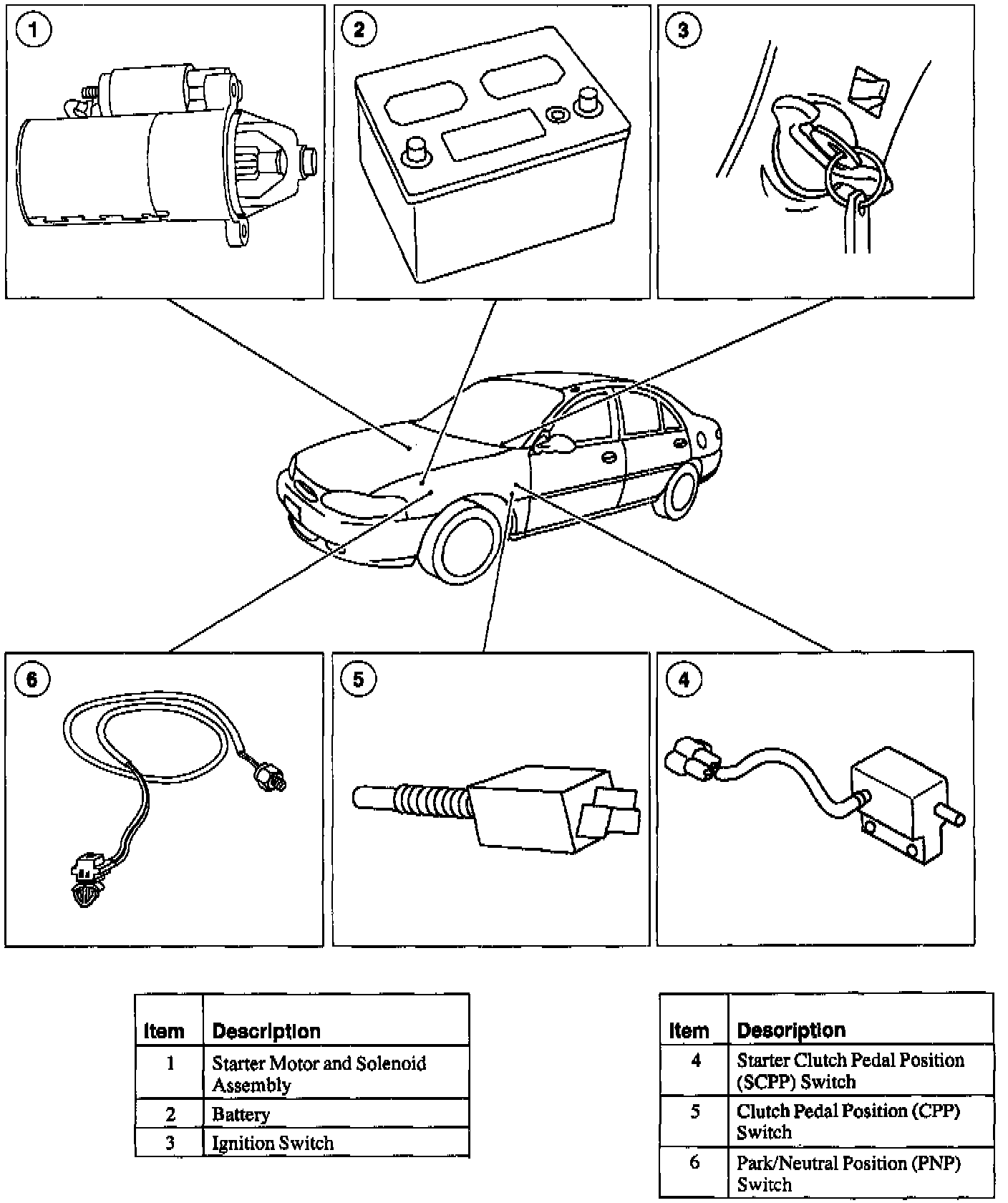 1

2

3

6

5

4

| Item | Description |
|---|---|
| 1 | Starter Motor and Solenoid Assembly |
| 2 | Battery |
| 3 | Ignition Switch |

| Item | Description |
|---|---|
| 4 | Starter Clutch Pedal Position (SCPP) Switch |
| 5 | Clutch Pedal Position (CPP) Switch |
| 6 | Park/Neutral Position (PNP) Switch |