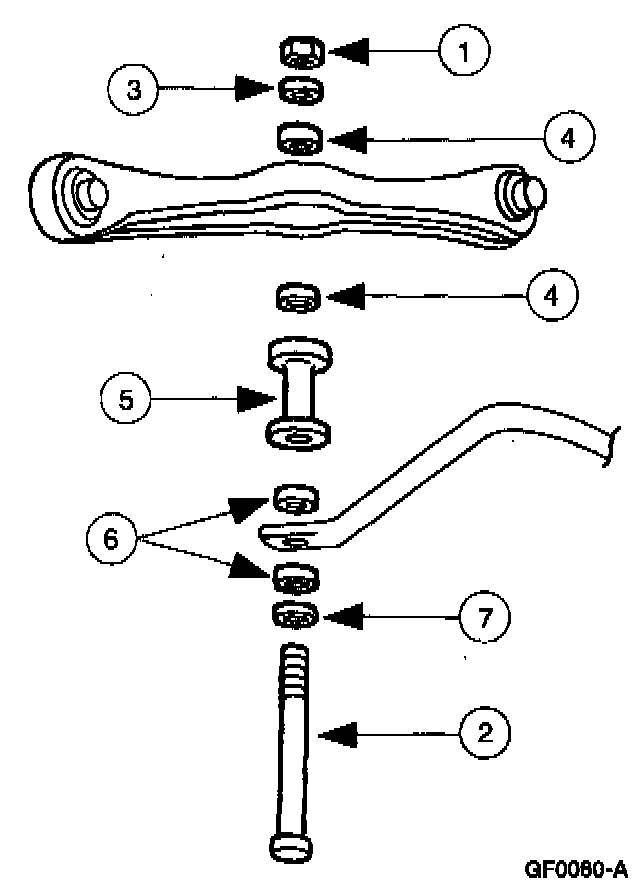 1
3
4
4
5
6
7
2
GF0080-A