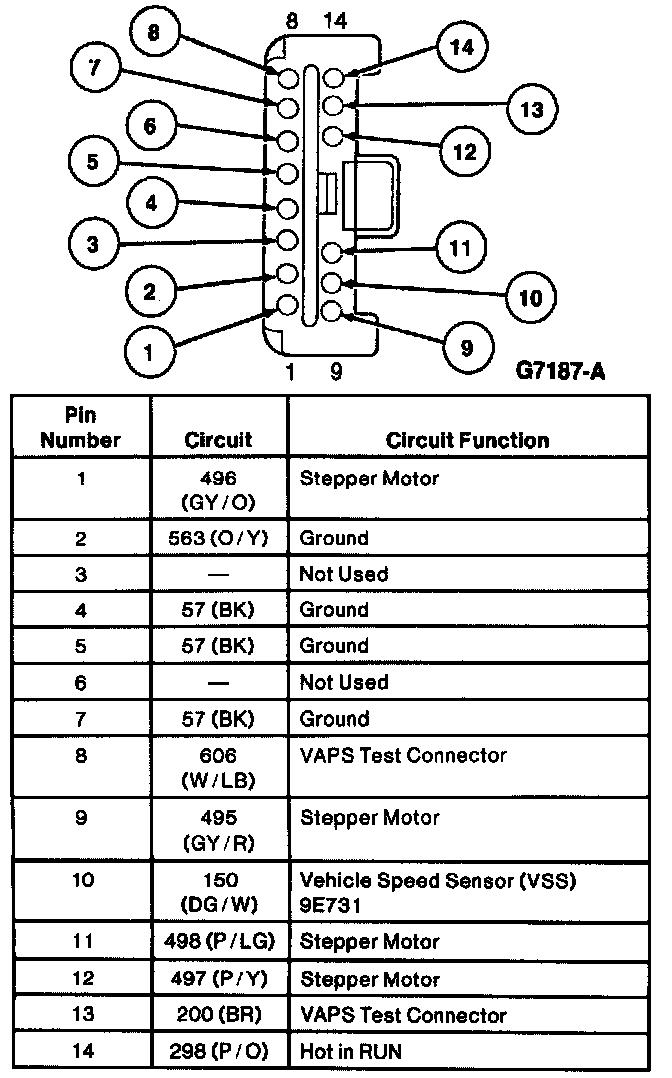 8 14

8
7
6
5
4
3
2
1

14
13
12
11
10
9

1 9

G7187-A

| Pin Number | Circuit | Circuit Function |
|---|---|---|
| 1 | 496 (GY/O) | Stepper Motor |
| 2 | 563 (O/Y) | Ground |
| 3 | — | Not Used |
| 4 | 57 (BK) | Ground |
| 5 | 57 (BK) | Ground |
| 6 | — | Not Used |
| 7 | 57 (BK) | Ground |
| 8 | 606 (W/LB) | VAPS Test Connector |
| 9 | 495 (GY/R) | Stepper Motor |
| 10 | 150 (DG/W) | Vehicle Speed Sensor (VSS) 9E731 |
| 11 | 498 (P/LG) | Stepper Motor |
| 12 | 497 (P/Y) | Stepper Motor |
| 13 | 200 (BR) | VAPS Test Connector |
| 14 | 298 (P/O) | Hot in RUN |