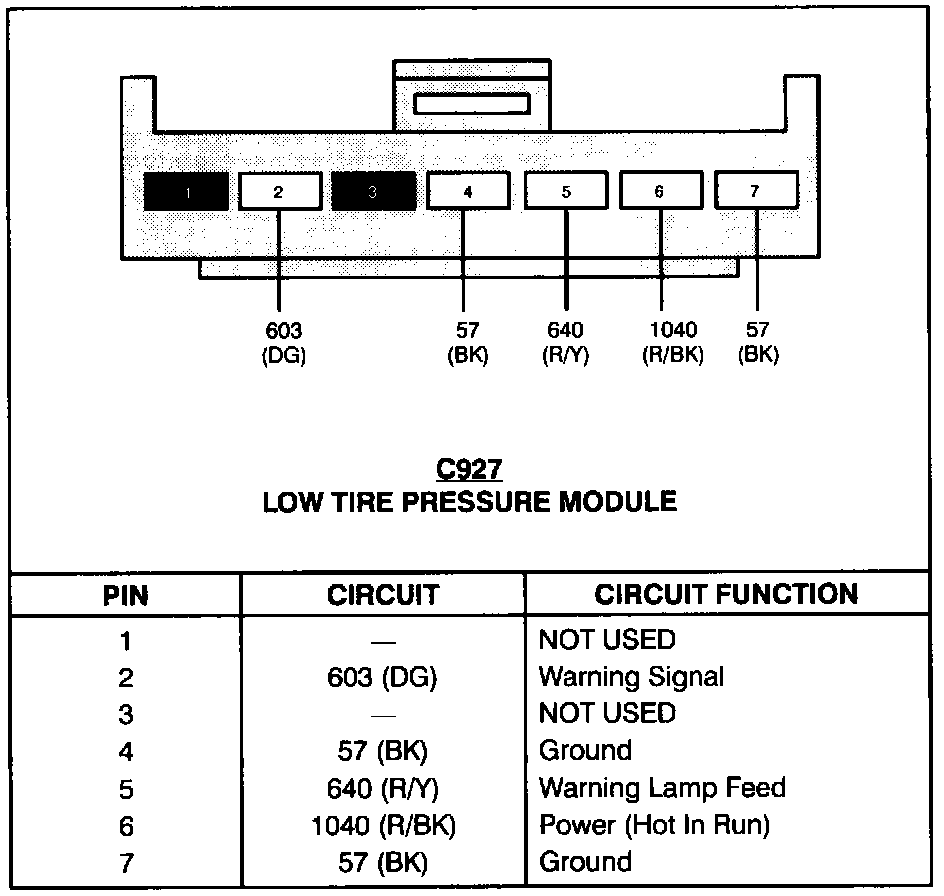 1 2 3 4 5 6 7

603 (DG)

57 (BK)

640 (R/Y)

1040 (R/BK)

57 (BK)

C927
LOW TIRE PRESSURE MODULE

| PIN | CIRCUIT | CIRCUIT FUNCTION |
|---|---|---|
| 1 | — | NOT USED |
| 2 | 603 (DG) | Warning Signal |
| 3 | — | NOT USED |
| 4 | 57 (BK) | Ground |
| 5 | 640 (R/Y) | Warning Lamp Feed |
| 6 | 1040 (R/BK) | Power (Hot In Run) |
| 7 | 57 (BK) | Ground |