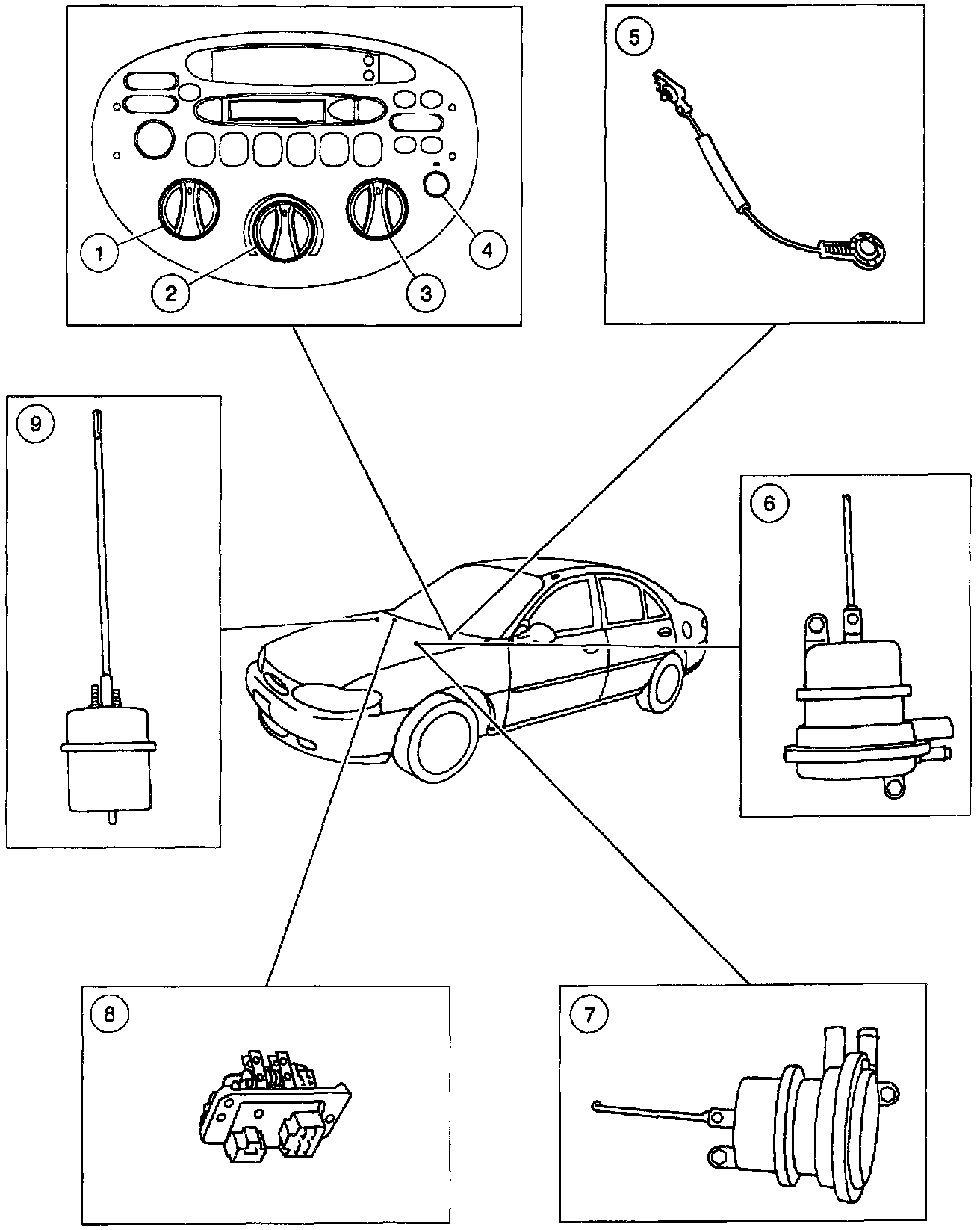 1
2
3
4
5
9
6
8
7