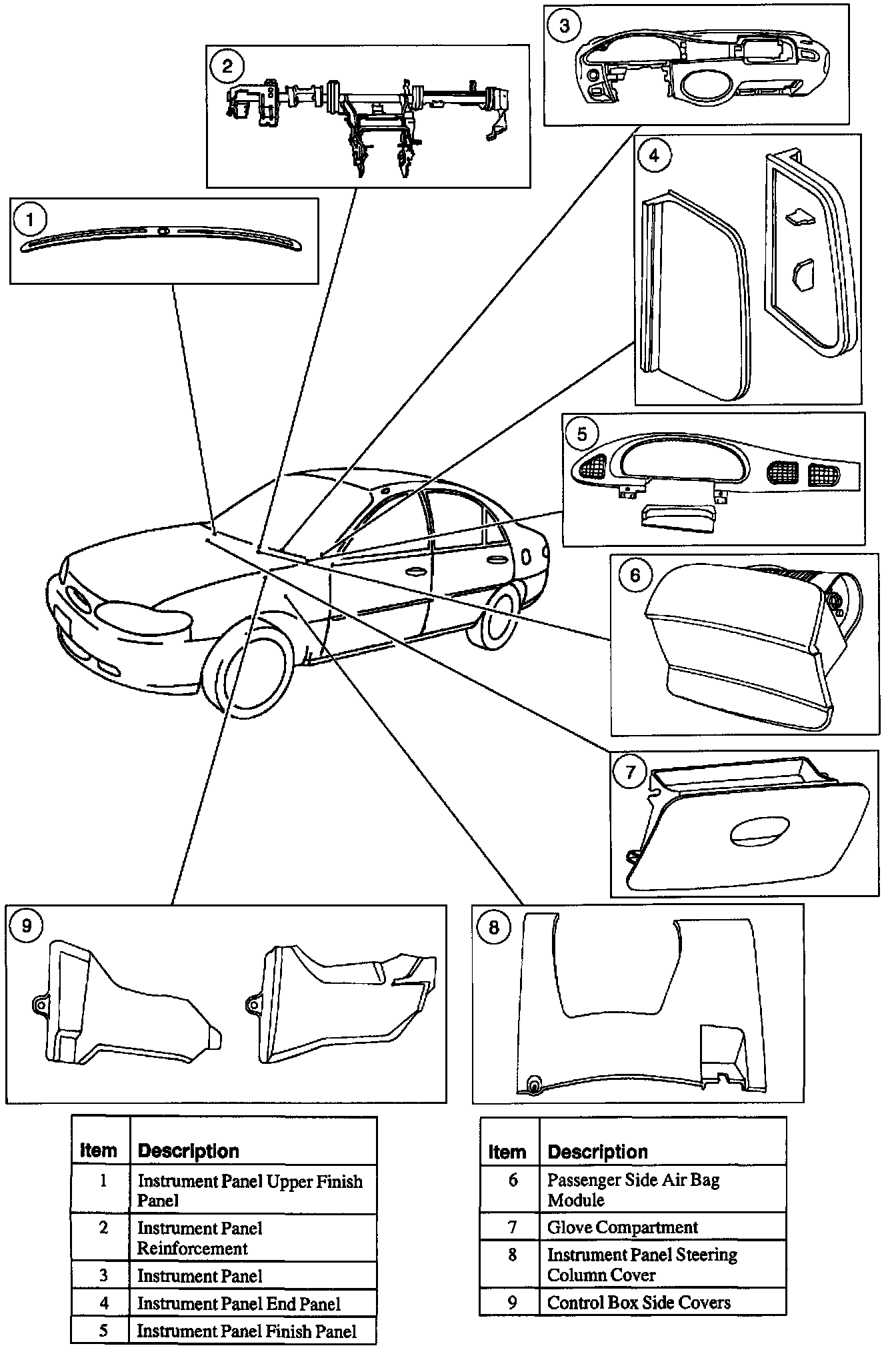 3

2

4

1

5

6

7

9

8

| Item | Description |
|---|---|
| 1 | Instrument Panel Upper Finish Panel |
| 2 | Instrument Panel Reinforcement |
| 3 | Instrument Panel |
| 4 | Instrument Panel End Panel |
| 5 | Instrument Panel Finish Panel |

| Item | Description |
|---|---|
| 6 | Passenger Side Air Bag Module |
| 7 | Glove Compartment |
| 8 | Instrument Panel Steering Column Cover |
| 9 | Control Box Side Covers |