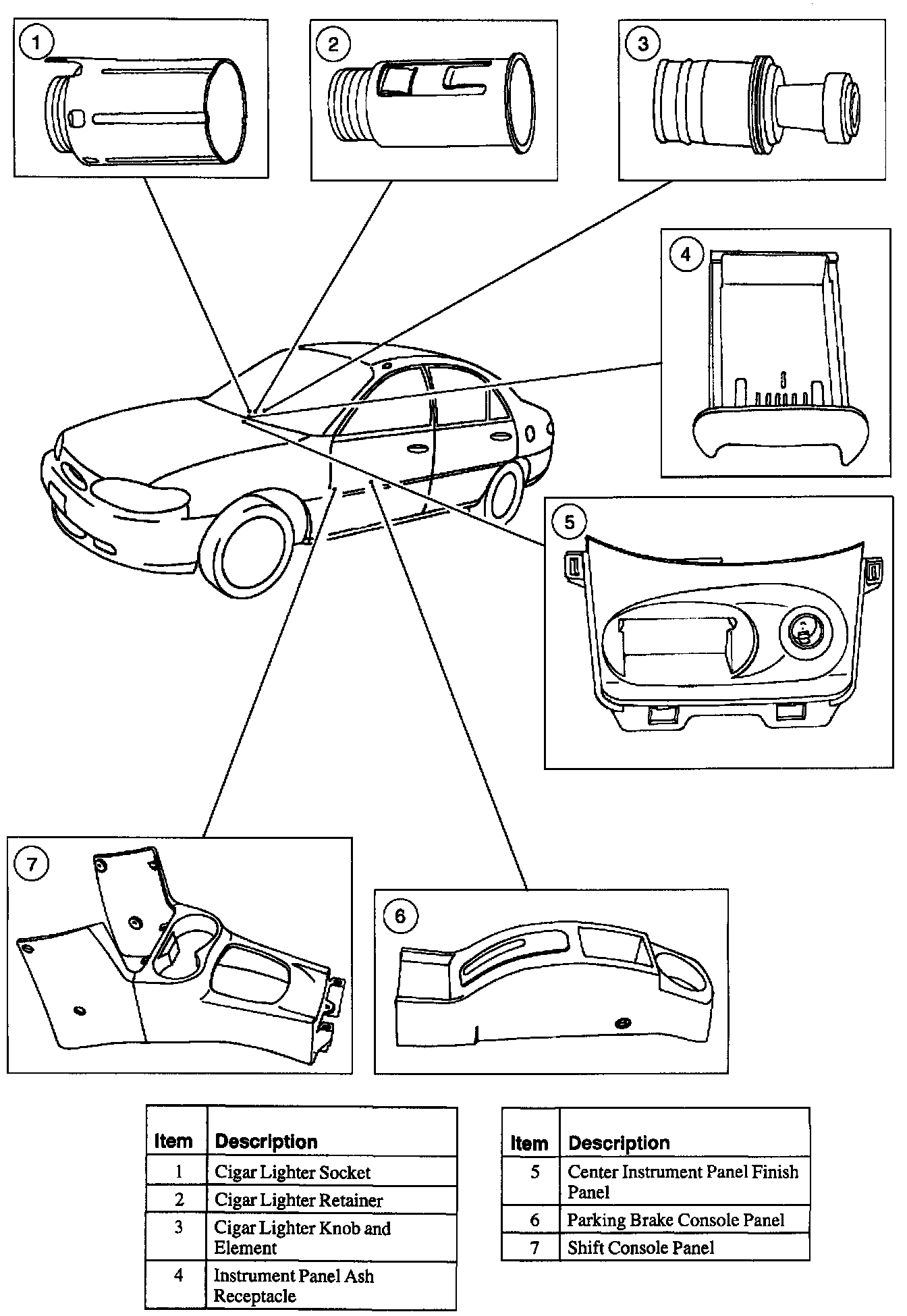 1

2

3

4

5

7

6

| Item | Description |
|---|---|
| 1 | Cigar Lighter Socket |
| 2 | Cigar Lighter Retainer |
| 3 | Cigar Lighter Knob and Element |
| 4 | Instrument Panel Ash Receptacle |

| Item | Description |
|---|---|
| 5 | Center Instrument Panel Finish Panel |
| 6 | Parking Brake Console Panel |
| 7 | Shift Console Panel |