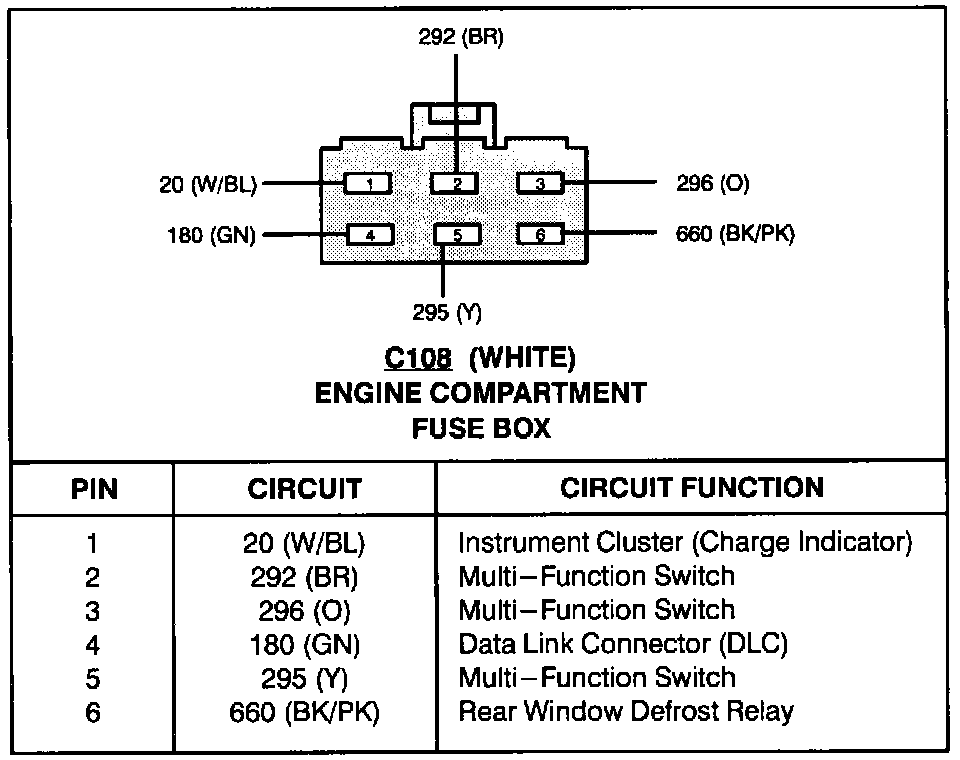 292 (BR)

20 (W/BL)
1
2
3
296 (O)

180 (GN)
4
5
6
660 (BK/PK)

295 (Y)

C108 (WHITE)
ENGINE COMPARTMENT
FUSE BOX

| PIN | CIRCUIT | CIRCUIT FUNCTION |
|---|---|---|
| 1 | 20 (W/BL) | Instrument Cluster (Charge Indicator) |
| 2 | 292 (BR) | Multi–Function Switch |
| 3 | 296 (O) | Multi–Function Switch |
| 4 | 180 (GN) | Data Link Connector (DLC) |
| 5 | 295 (Y) | Multi–Function Switch |
| 6 | 660 (BK/PK) | Rear Window Defrost Relay |