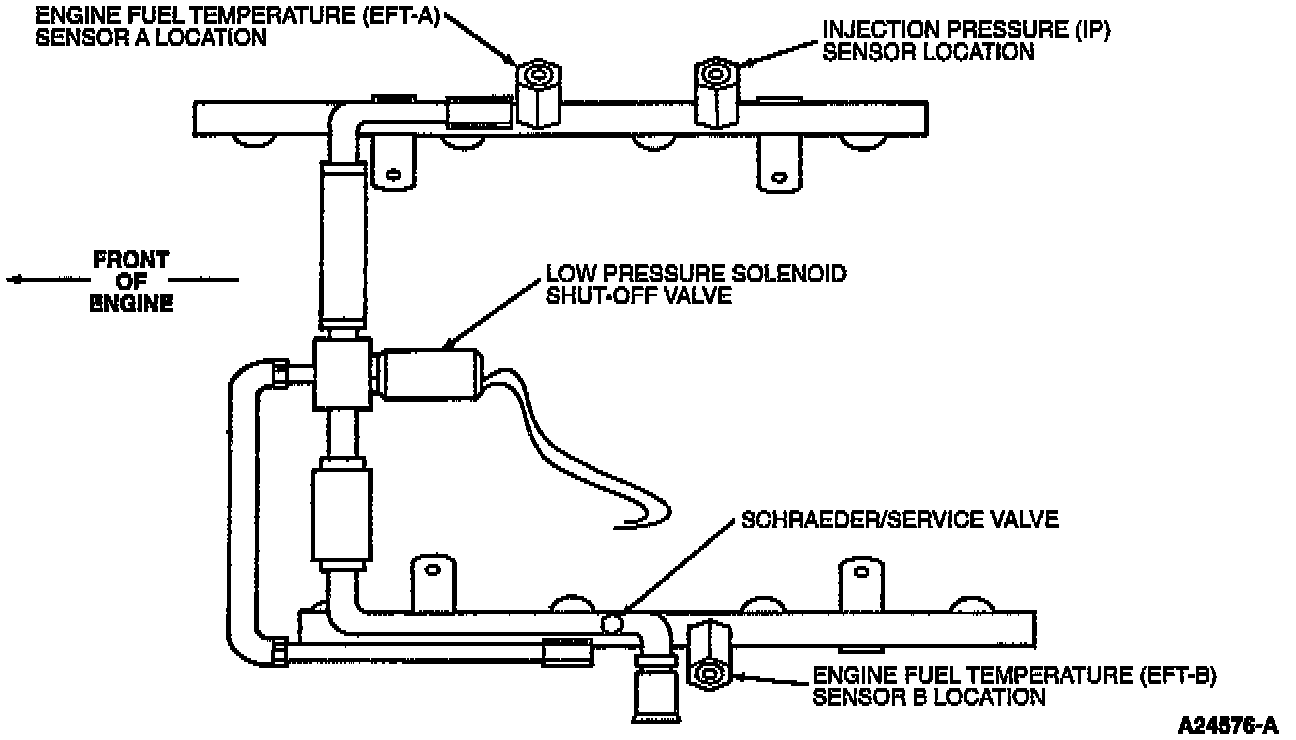 ENGINE FUEL TEMPERATURE (EFT-A) SENSOR A LOCATION

INJECTION PRESSURE (IP) SENSOR LOCATION

FRONT OF ENGINE

LOW PRESSURE SOLENOID SHUT-OFF VALVE

SCHRAEDER/SERVICE VALVE

ENGINE FUEL TEMPERATURE (EFT-B) SENSOR B LOCATION

A24576-A