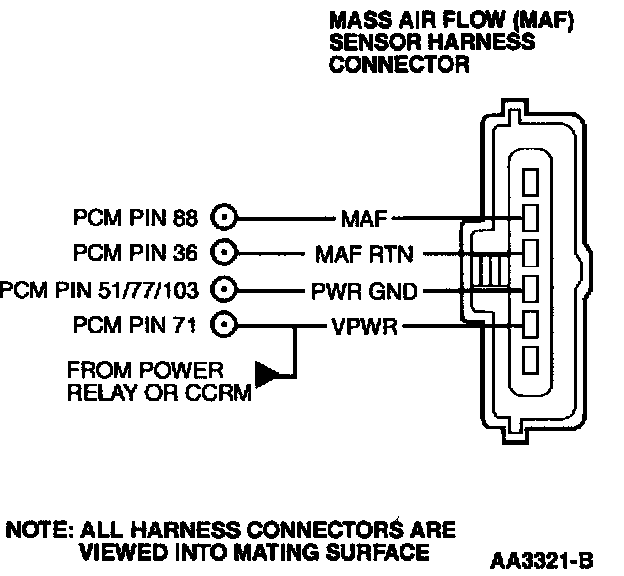 MASS AIR FLOW (MAF) SENSOR HARNESS CONNECTOR

PCM PIN 88
MAF
PCM PIN 36
MAF RTN
PCM PIN 51/77/103
PWR GND
PCM PIN 71
VPWR

FROM POWER RELAY OR CCRM

NOTE: ALL HARNESS CONNECTORS ARE VIEWED INTO MATING SURFACE

AA3321-B