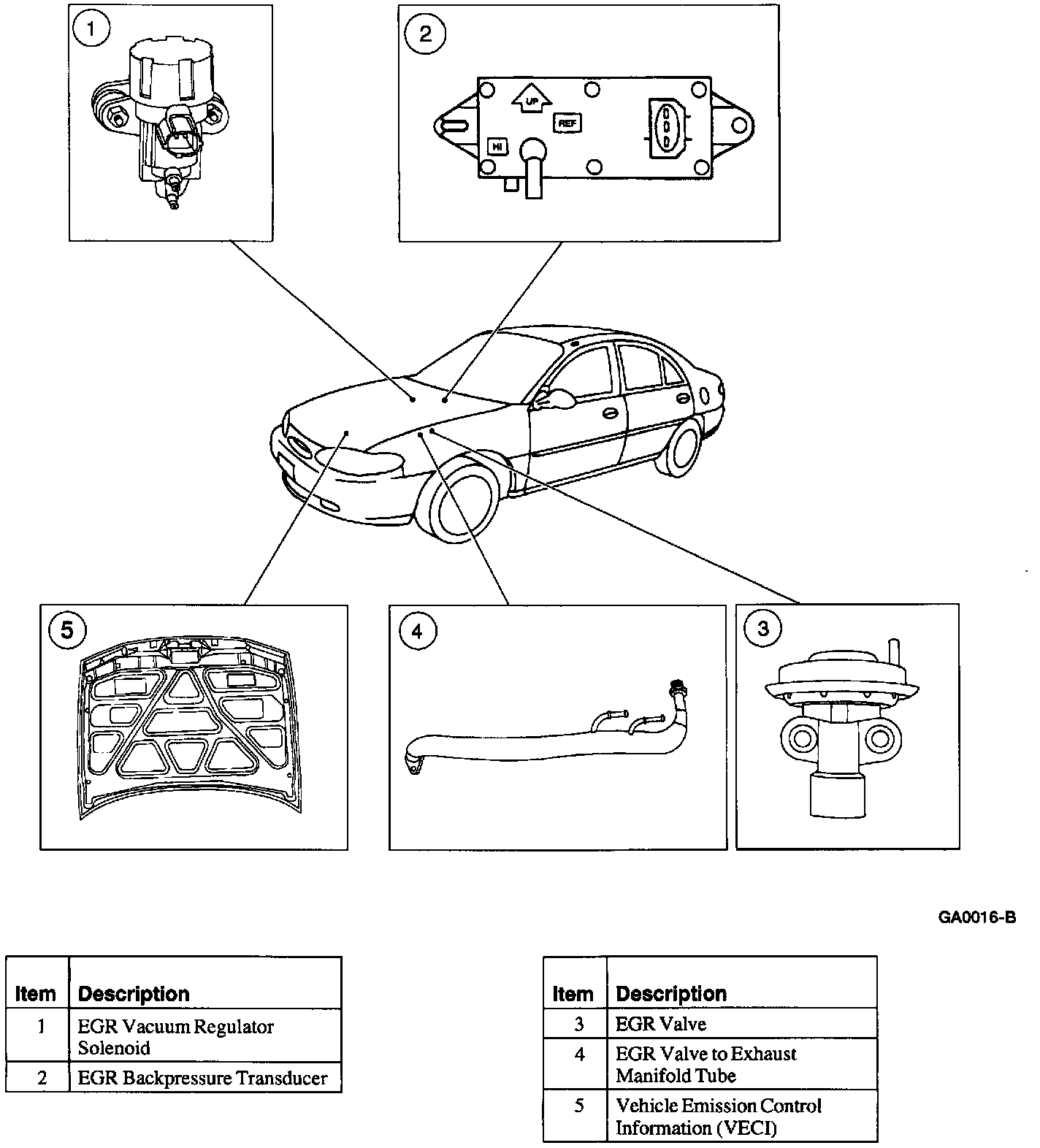 1

2

UP

REF

HI

5

4

3

GA0016-B

| Item | Description |
|---|---|
| 1 | EGR Vacuum Regulator Solenoid |
| 2 | EGR Backpressure Transducer |

| Item | Description |
|---|---|
| 3 | EGR Valve |
| 4 | EGR Valve to Exhaust Manifold Tube |
| 5 | Vehicle Emission Control Information (VECI) |