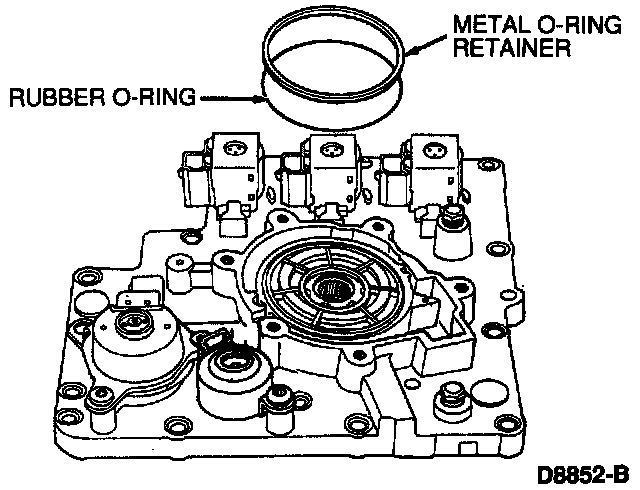 METAL O-RING RETAINER

RUBBER O-RING

D8852-B