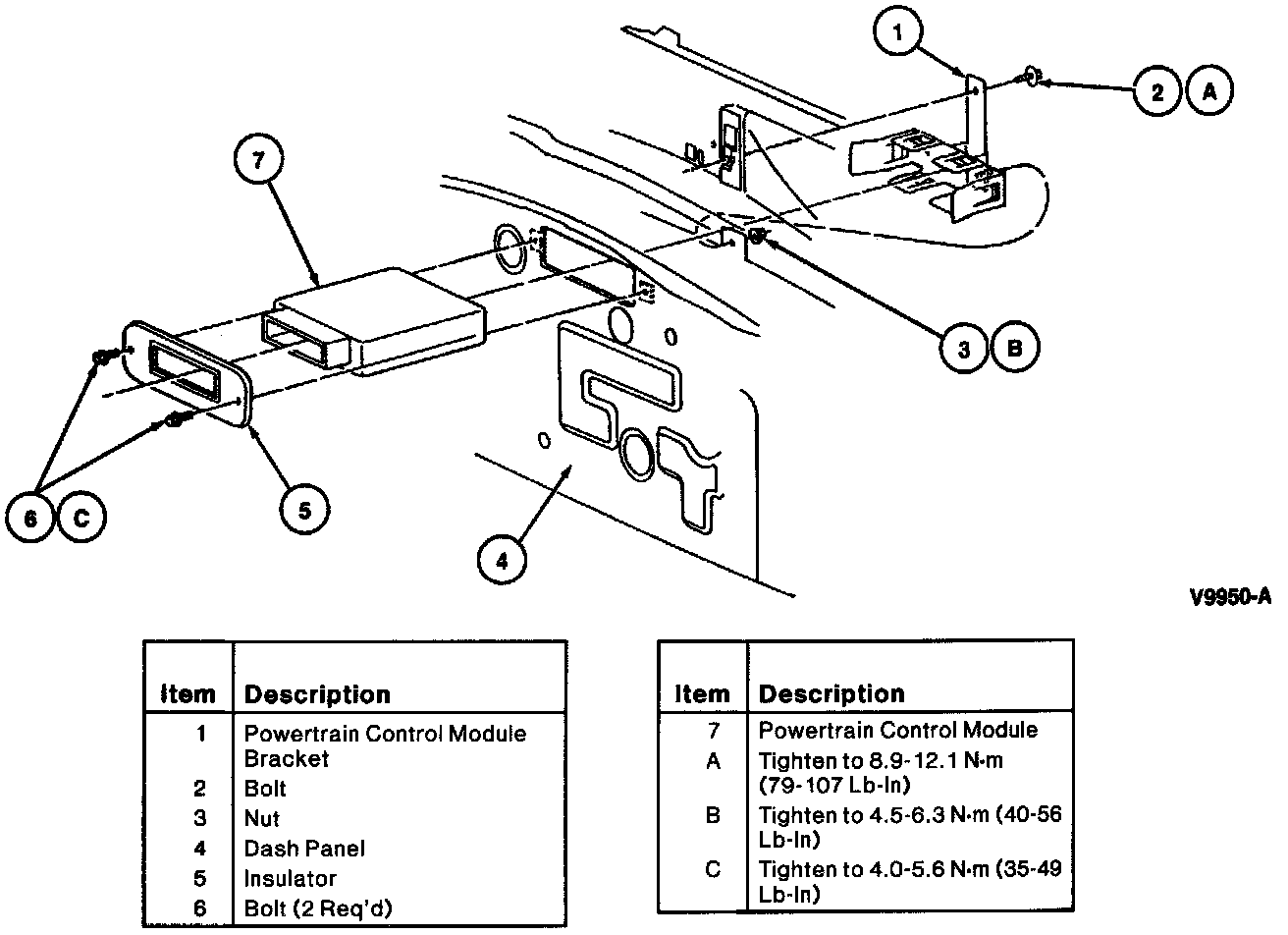 1
2 A
7
3 B
6 C
5
4
V9950-A

| Item | Description |
|---|---|
| 1 | Powertrain Control Module Bracket |
| 2 | Bolt |
| 3 | Nut |
| 4 | Dash Panel |
| 5 | Insulator |
| 6 | Bolt (2 Req'd) |

| Item | Description |
|---|---|
| 7 | Powertrain Control Module |
| A | Tighten to 8.9-12.1 N·m (79-107 Lb-In) |
| B | Tighten to 4.5-6.3 N·m (40-56 Lb-In) |
| C | Tighten to 4.0-5.6 N·m (35-49 Lb-In) |