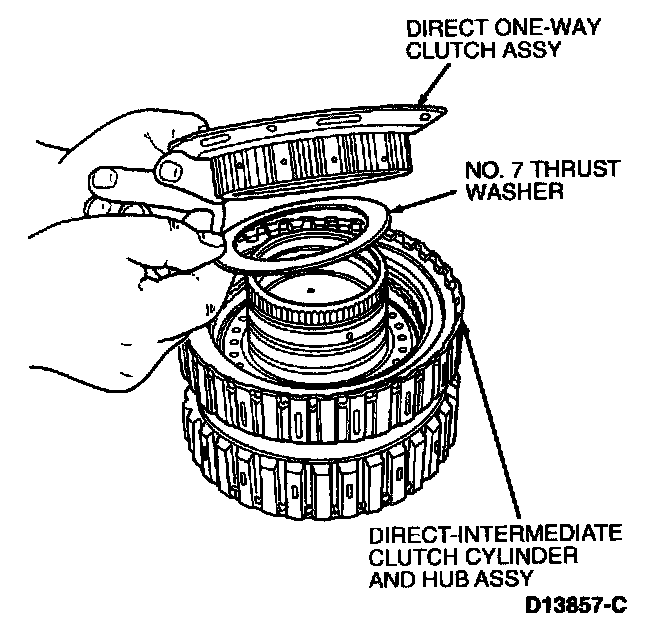 DIRECT ONE-WAY CLUTCH ASSY

NO. 7 THRUST WASHER

DIRECT-INTERMEDIATE CLUTCH CYLINDER AND HUB ASSY

D13857-C