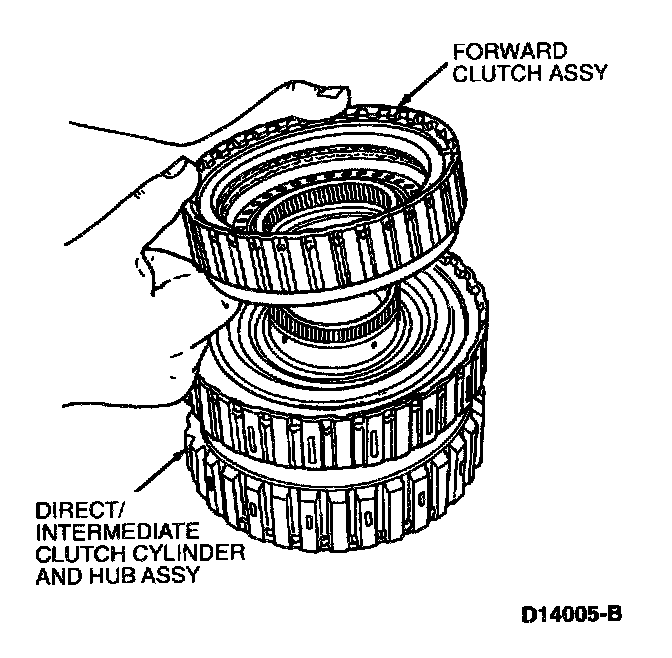 FORWARD CLUTCH ASSY

DIRECT/ INTERMEDIATE CLUTCH CYLINDER AND HUB ASSY

D14005-B