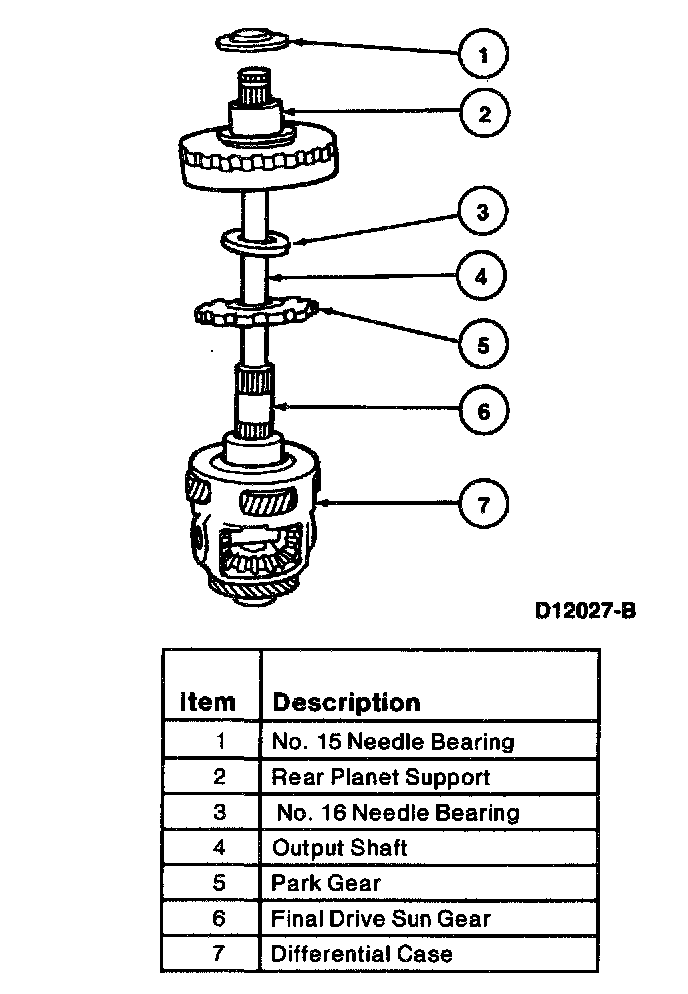 1
2
3
4
5
6
7

D12027-B

| Item | Description |
|---|---|
| 1 | No. 15 Needle Bearing |
| 2 | Rear Planet Support |
| 3 | No. 16 Needle Bearing |
| 4 | Output Shaft |
| 5 | Park Gear |
| 6 | Final Drive Sun Gear |
| 7 | Differential Case |