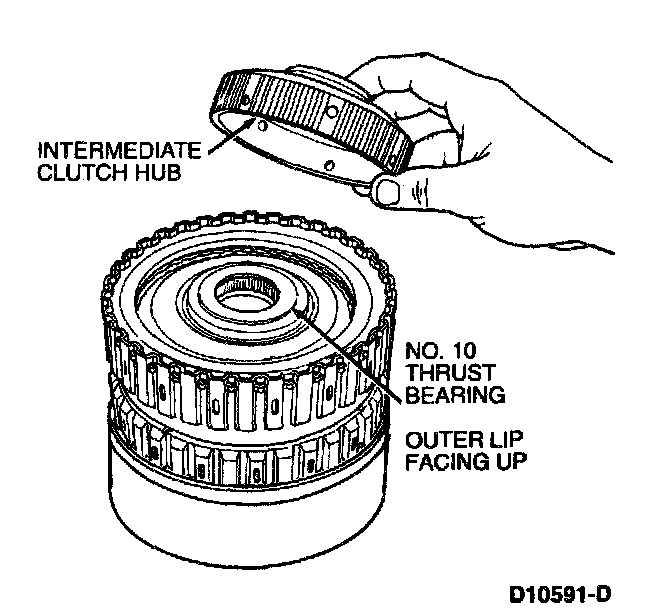 INTERMEDIATE CLUTCH HUB

NO. 10 THRUST BEARING

OUTER LIP FACING UP

D10591-D