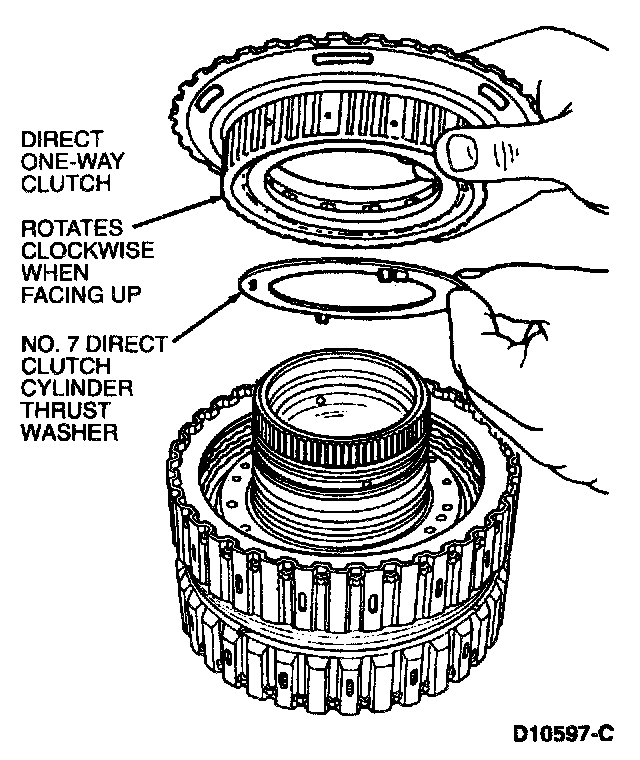 DIRECT ONE-WAY CLUTCH

ROTATES CLOCKWISE WHEN FACING UP

NO. 7 DIRECT CLUTCH CYLINDER THRUST WASHER

D10597-C