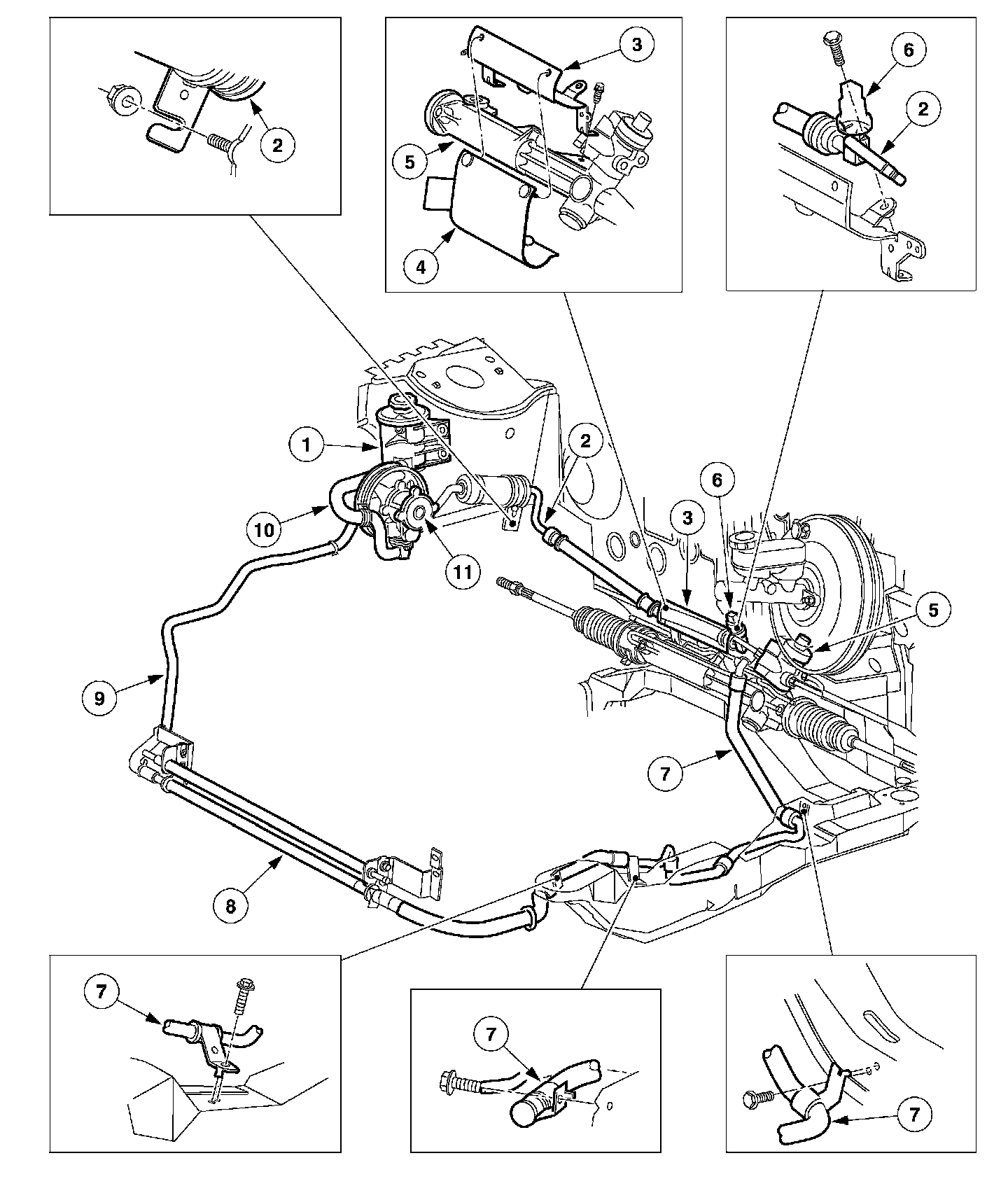 2
3
5
4
6
2
1
2
10
11
6
3
5
9
7
8
7
7
7