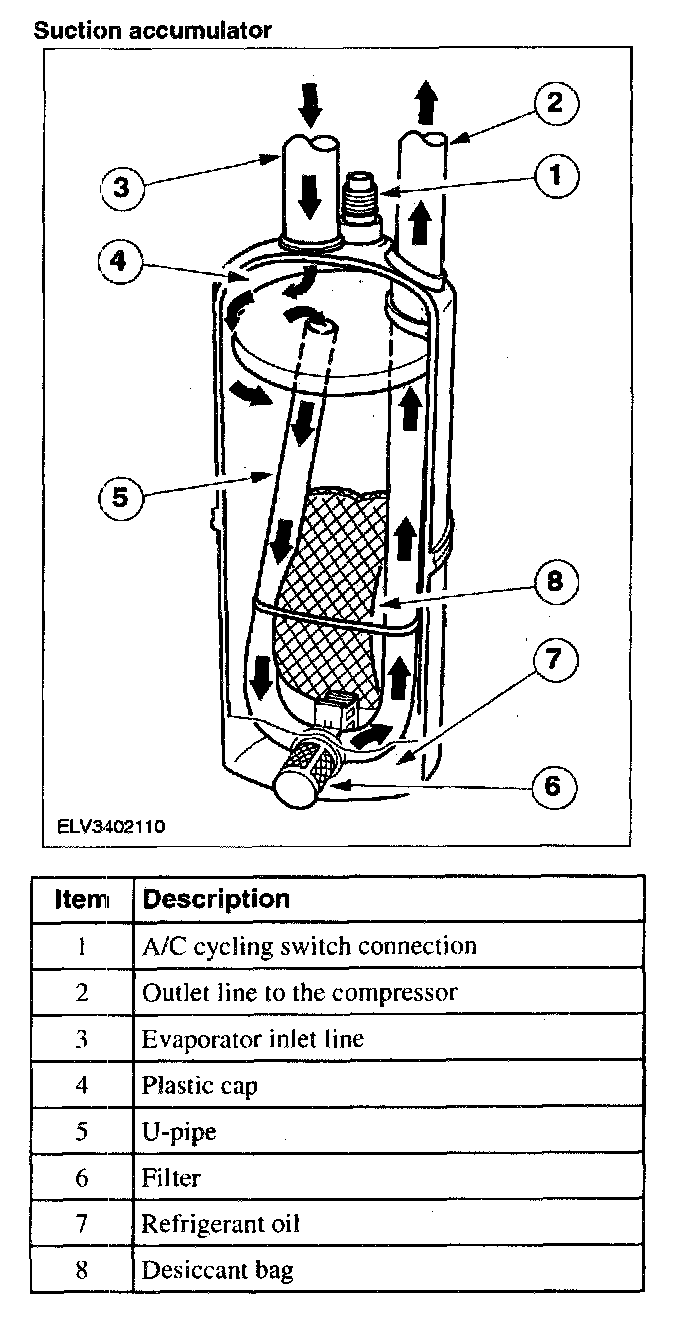 Suction accumulator

2
3
1
4
5
8
7
6

ELV3402110

| Item | Description |
|---|---|
| 1 | A/C cycling switch connection |
| 2 | Outlet line to the compressor |
| 3 | Evaporator inlet line |
| 4 | Plastic cap |
| 5 | U-pipe |
| 6 | Filter |
| 7 | Refrigerant oil |
| 8 | Desiccant bag |