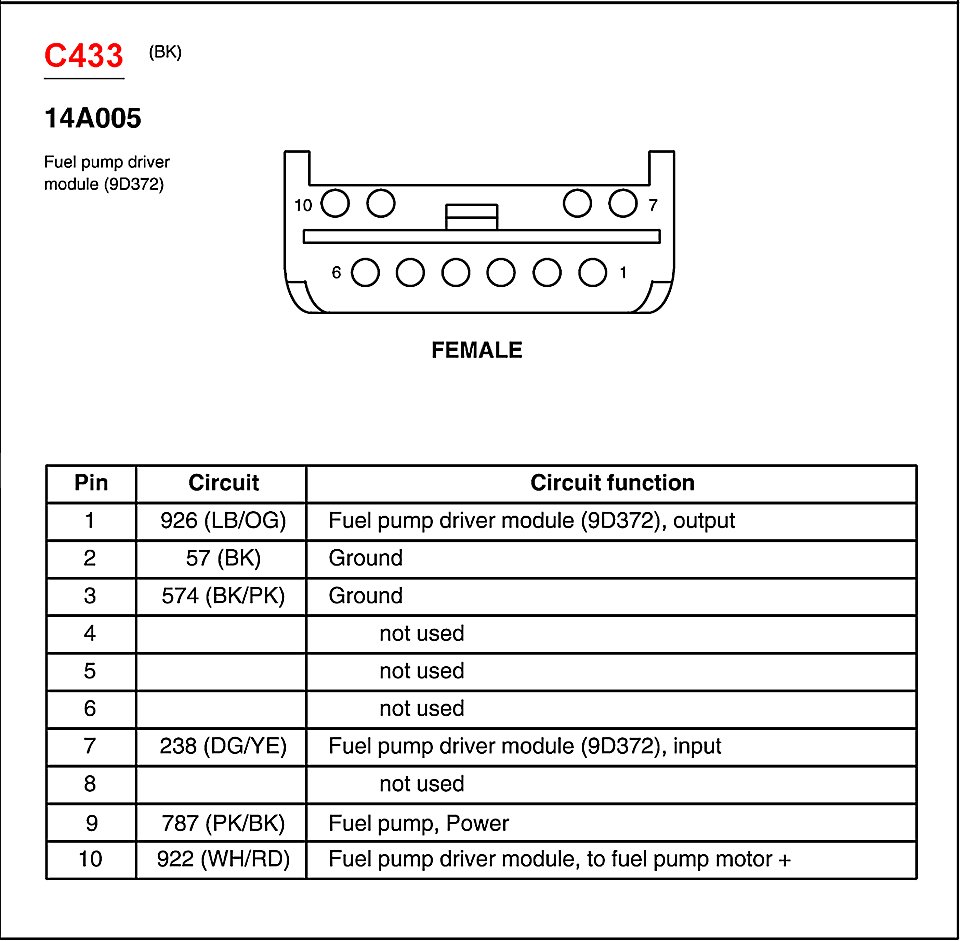 C433 (BK)

14A005

Fuel pump driver module (9D372)

10 7
6 1

FEMALE

| Pin | Circuit | Circuit function |
|---|---|---|
| 1 | 926 (LB/OG) | Fuel pump driver module (9D372), output |
| 2 | 57 (BK) | Ground |
| 3 | 574 (BK/PK) | Ground |
| 4 | | not used |
| 5 | | not used |
| 6 | | not used |
| 7 | 238 (DG/YE) | Fuel pump driver module (9D372), input |
| 8 | | not used |
| 9 | 787 (PK/BK) | Fuel pump, Power |
| 10 | 922 (WH/RD) | Fuel pump driver module, to fuel pump motor + |