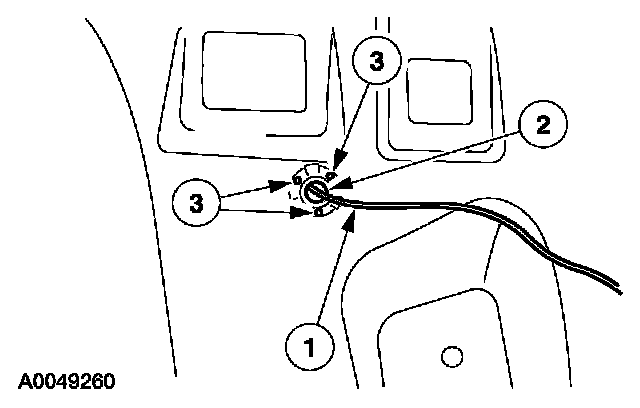 3
2
3
1
A0049260