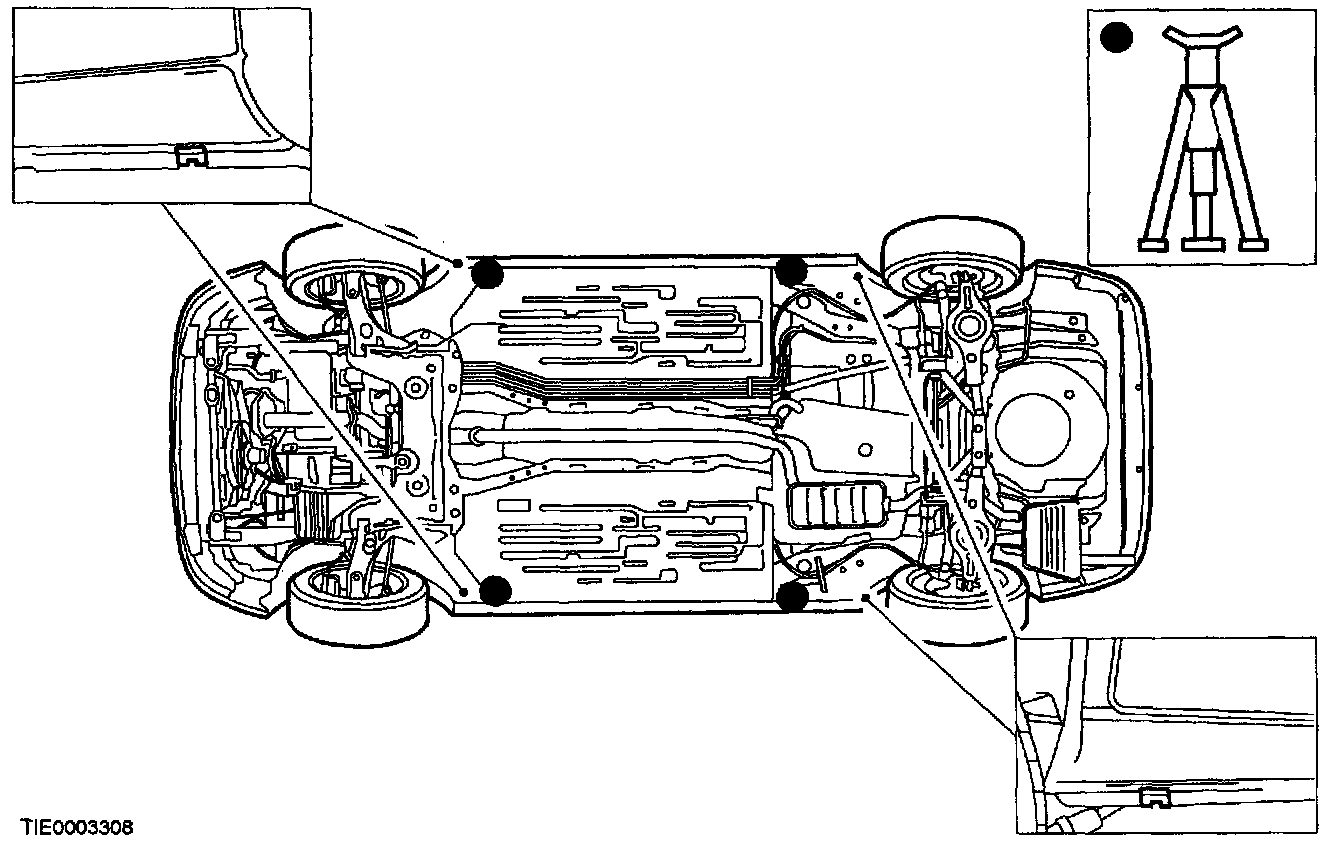 TIE0003308