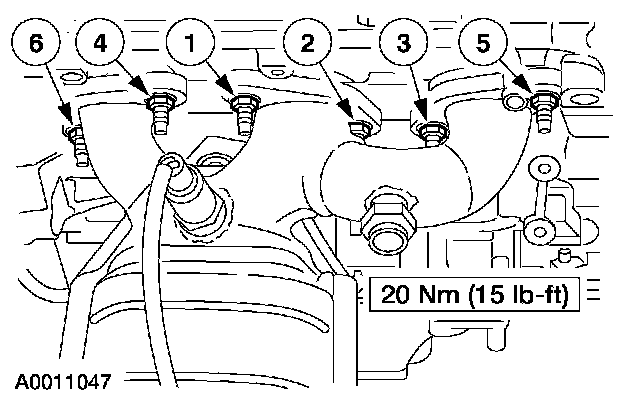 6
4
1
2
3
5
20 Nm (15 lb-ft)
A0011047