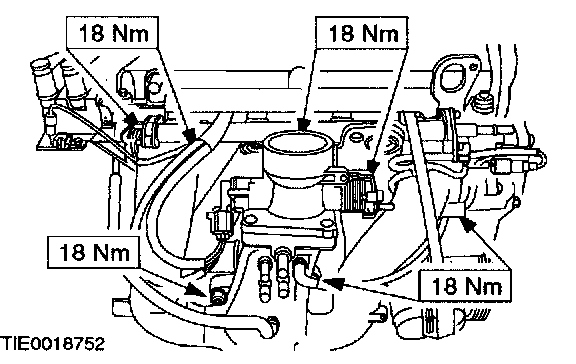 18 Nm

18 Nm

18 Nm

18 Nm

TIE0018752