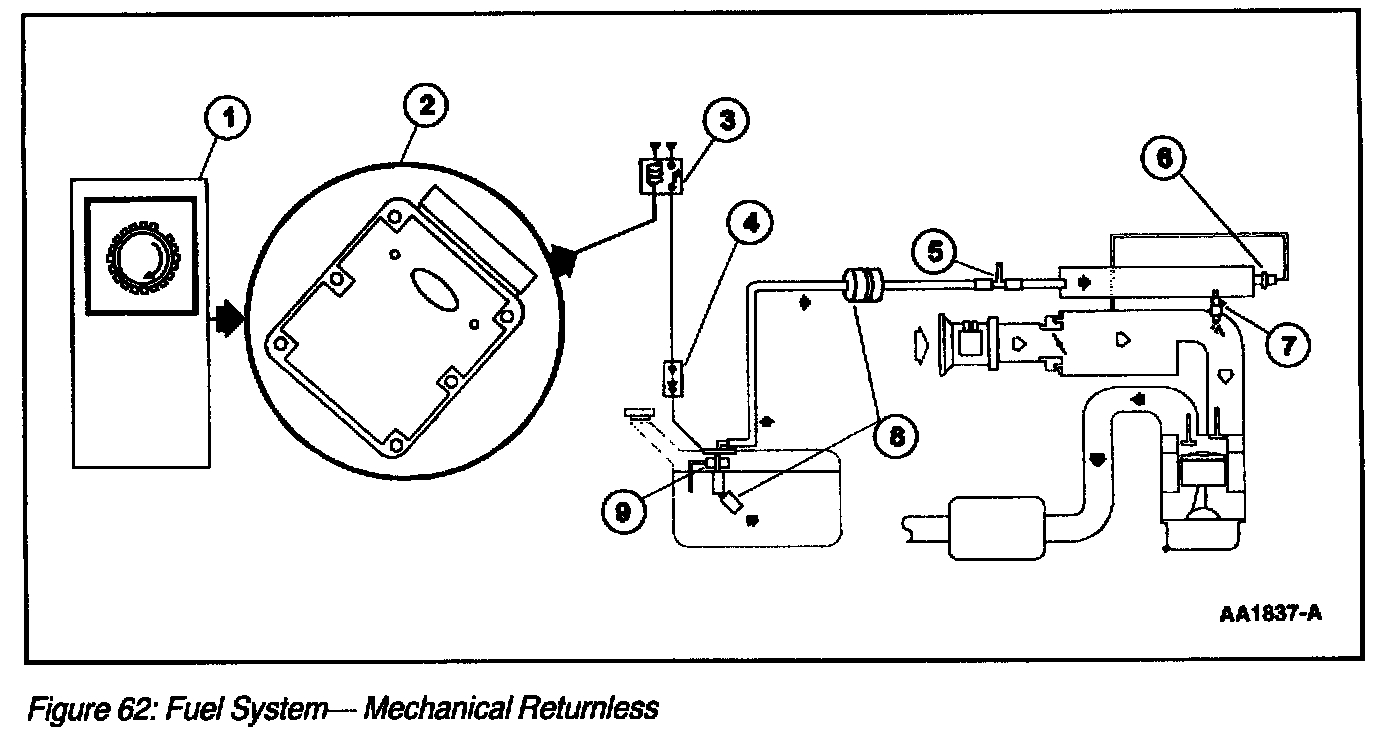 1
2
3
4
5
6
7
8
9
AA1837-A

Figure 62: Fuel System— Mechanical Returnless