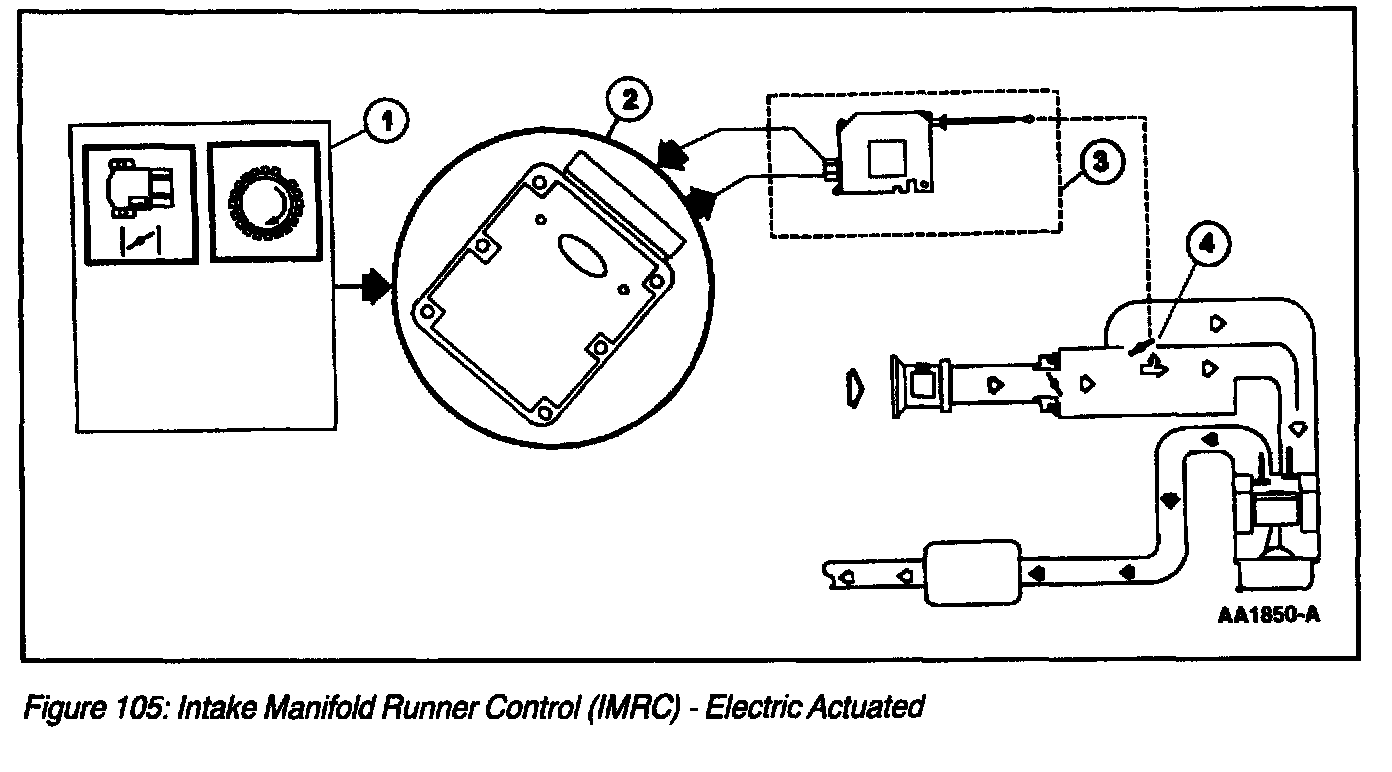 1

2

3

4

AA1850-A

Figure 105: Intake Manifold Runner Control (IMRC) - Electric Actuated