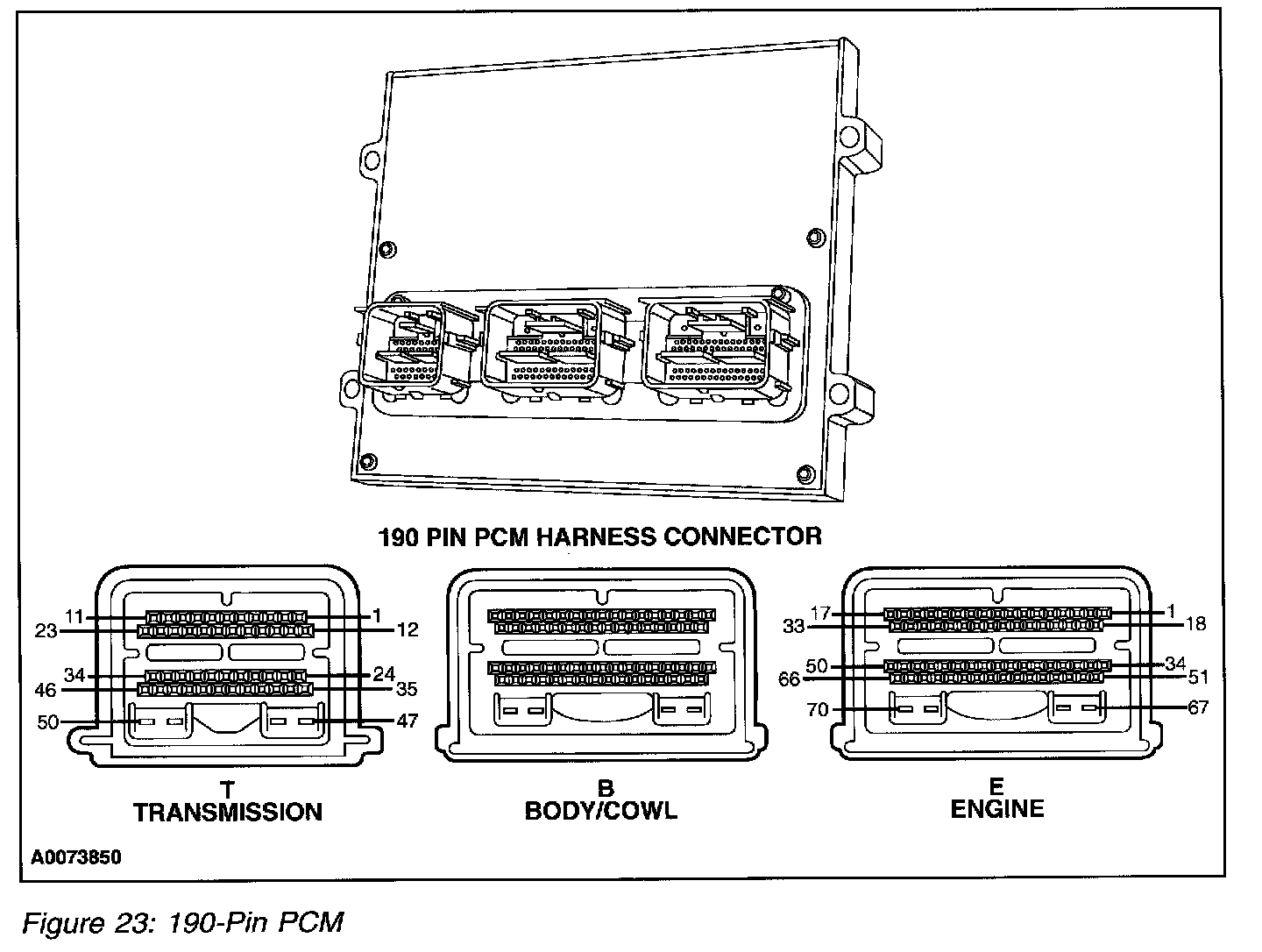 190 PIN PCM HARNESS CONNECTOR

11
1
23
12
34
24
46
35
50
47

T
TRANSMISSION

B
BODY/COWL

17
1
33
18
50
34
66
51
70
67

E
ENGINE

A0073850

Figure 23: 190-Pin PCM