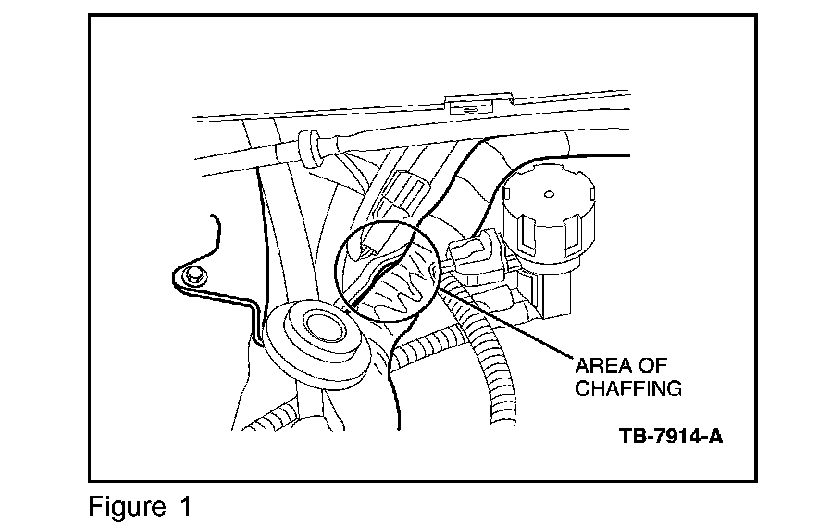 AREA OF CHAFFING

TB-7914-A

Figure 1