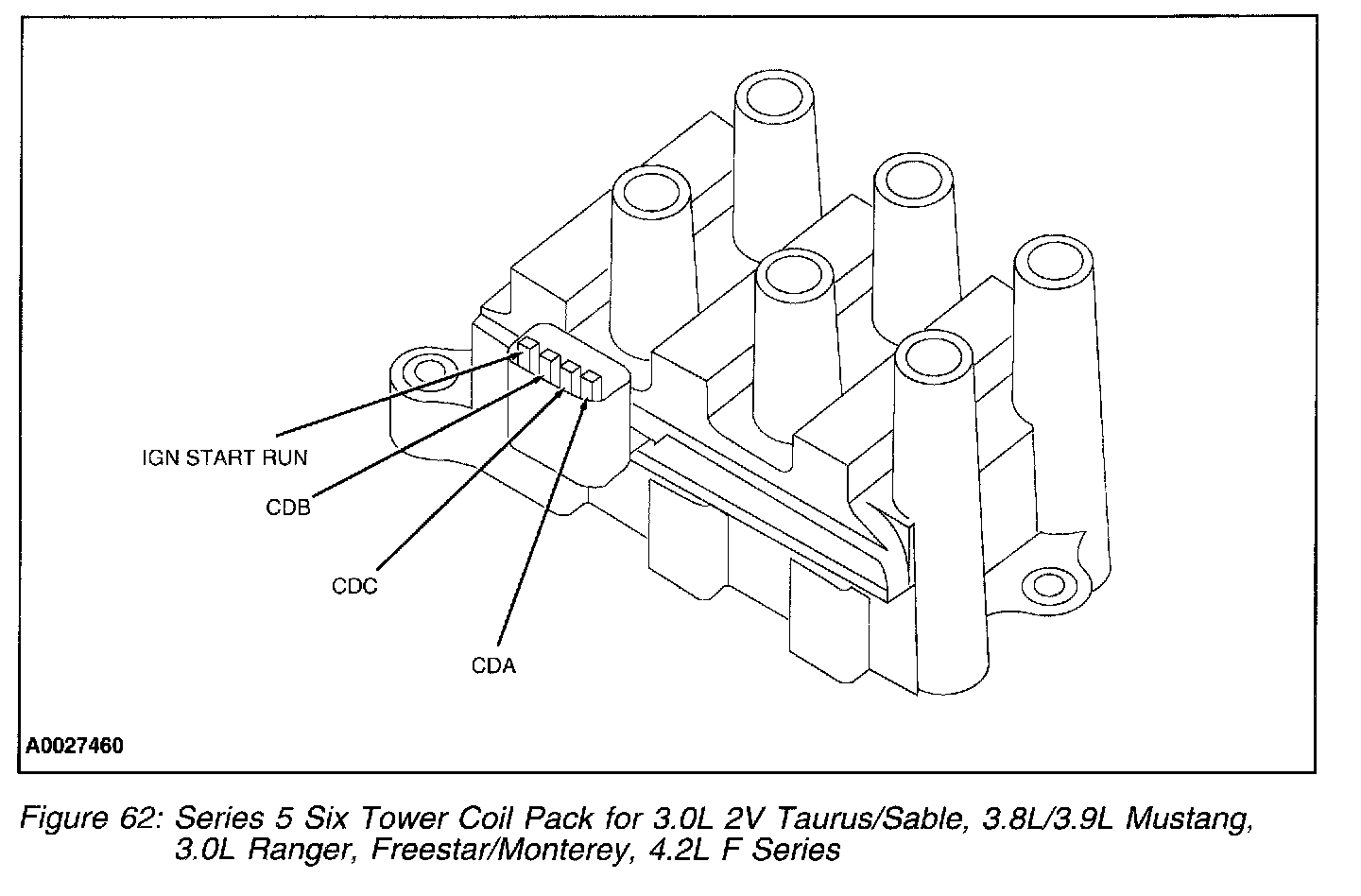 IGN START RUN

CDB

CDC

CDA

A0027460

Figure 62: Series 5 Six Tower Coil Pack for 3.0L 2V Taurus/Sable, 3.8L/3.9L Mustang, 3.0L Ranger, Freestar/Monterey, 4.2L F Series