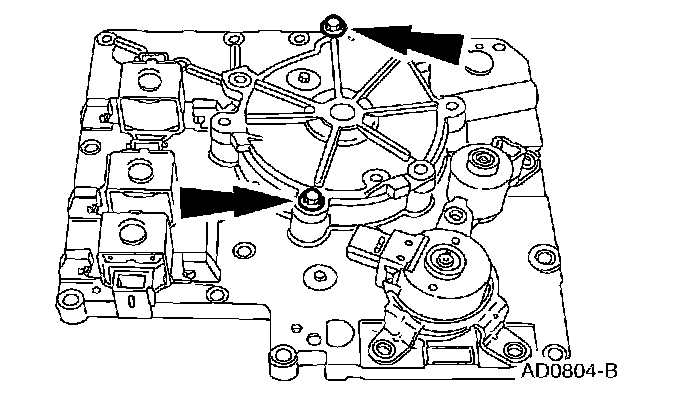 AD0804-B