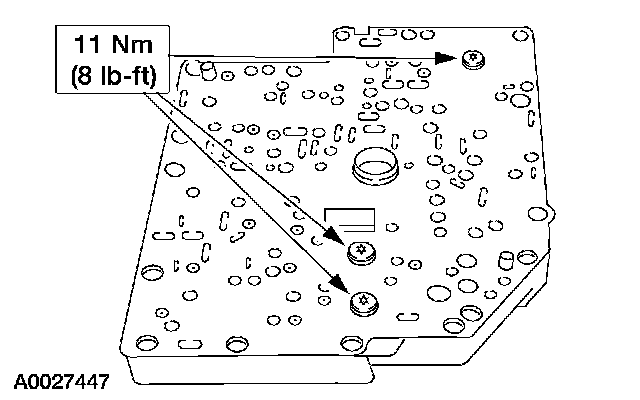 11 Nm
(8 lb-ft)

A0027447