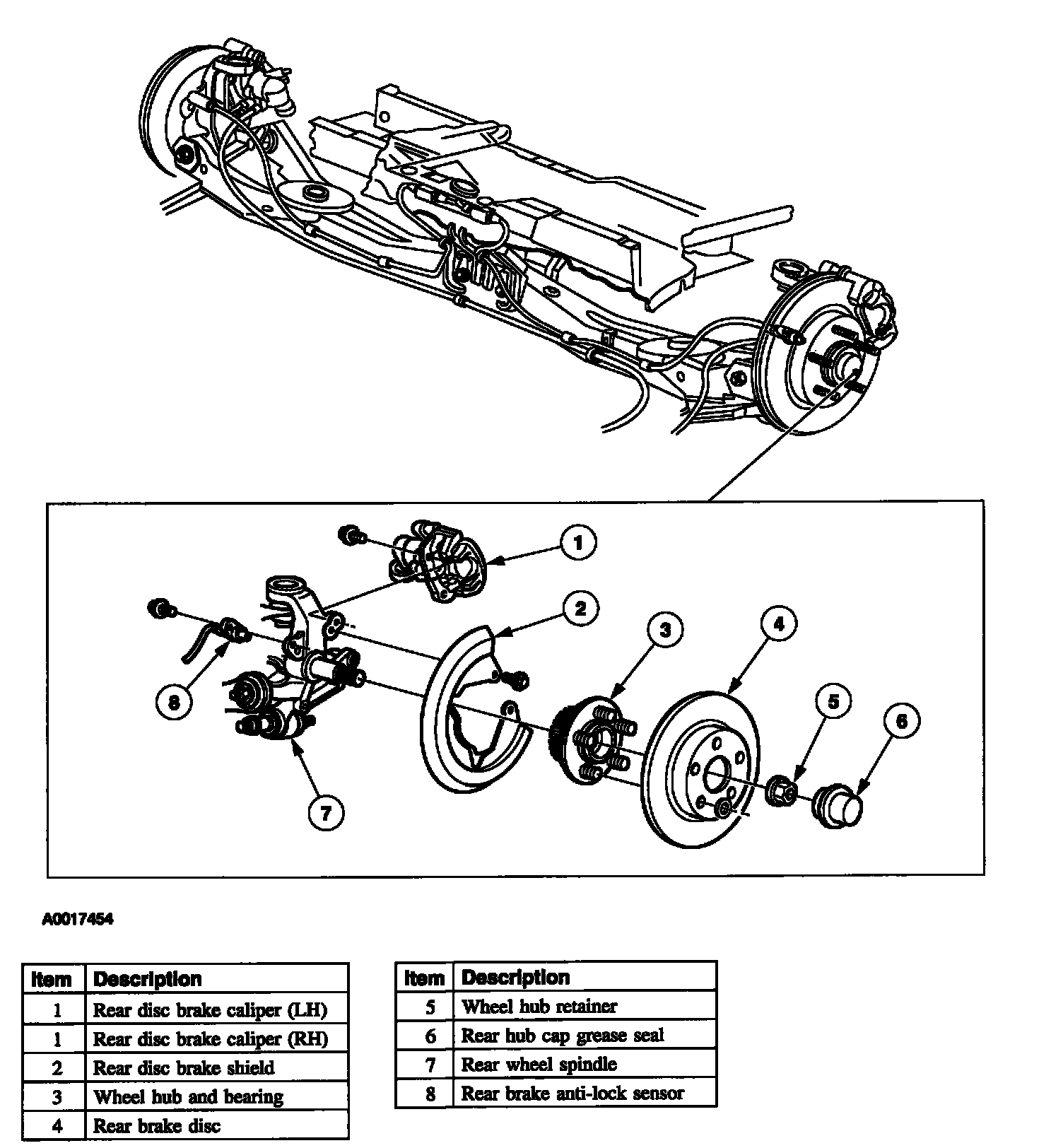 1
2
3
4
5
6
7
8

A0017454

| Item | Description |
|---|---|
| 1 | Rear disc brake caliper (LH) |
| 1 | Rear disc brake caliper (RH) |
| 2 | Rear disc brake shield |
| 3 | Wheel hub and bearing |
| 4 | Rear brake disc |

| Item | Description |
|---|---|
| 5 | Wheel hub retainer |
| 6 | Rear hub cap grease seal |
| 7 | Rear wheel spindle |
| 8 | Rear brake anti-lock sensor |