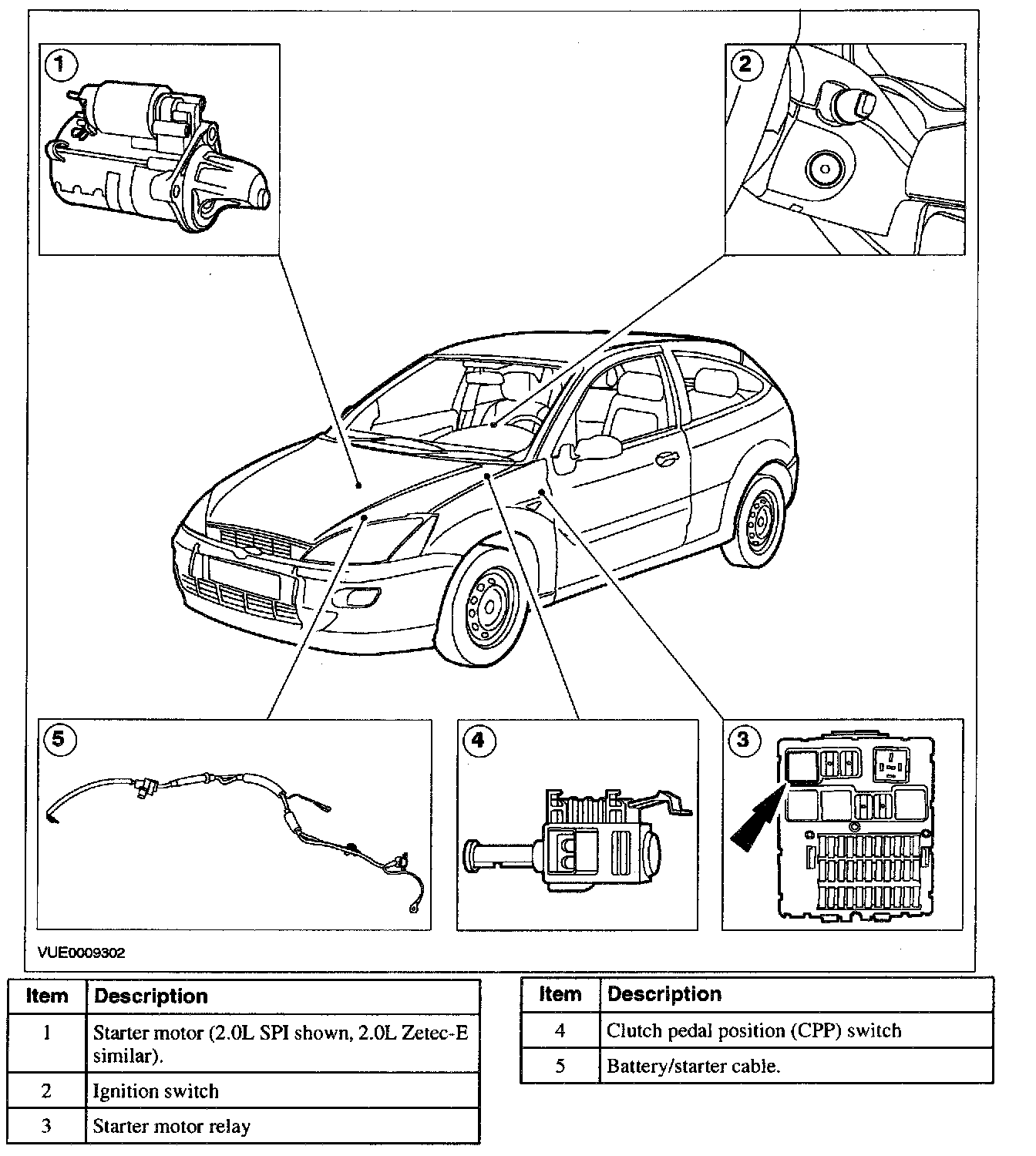 1

2

5

4

3

VUE0009302

| Item | Description |
|---|---|
| 1 | Starter motor (2.0L SPI shown, 2.0L Zetec-E similar). |
| 2 | Ignition switch |
| 3 | Starter motor relay |

| Item | Description |
|---|---|
| 4 | Clutch pedal position (CPP) switch |
| 5 | Battery/starter cable. |