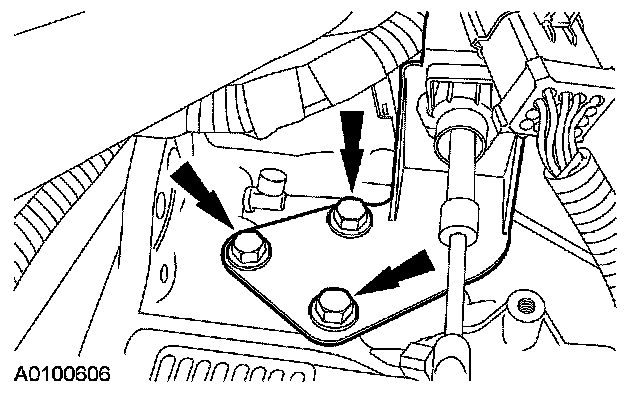 A0100606