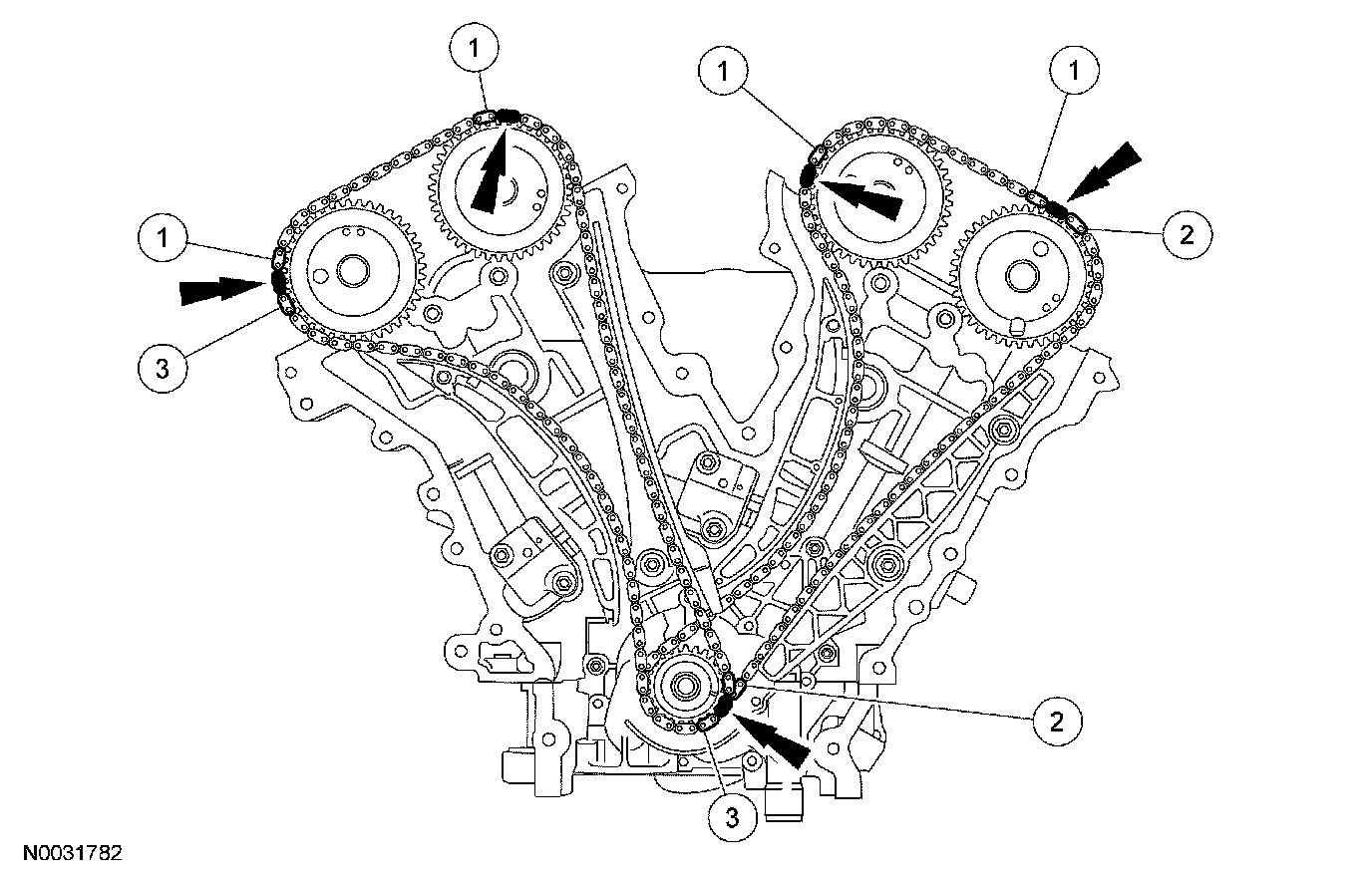 1
1
1
1
2
3
2
3
N0031782