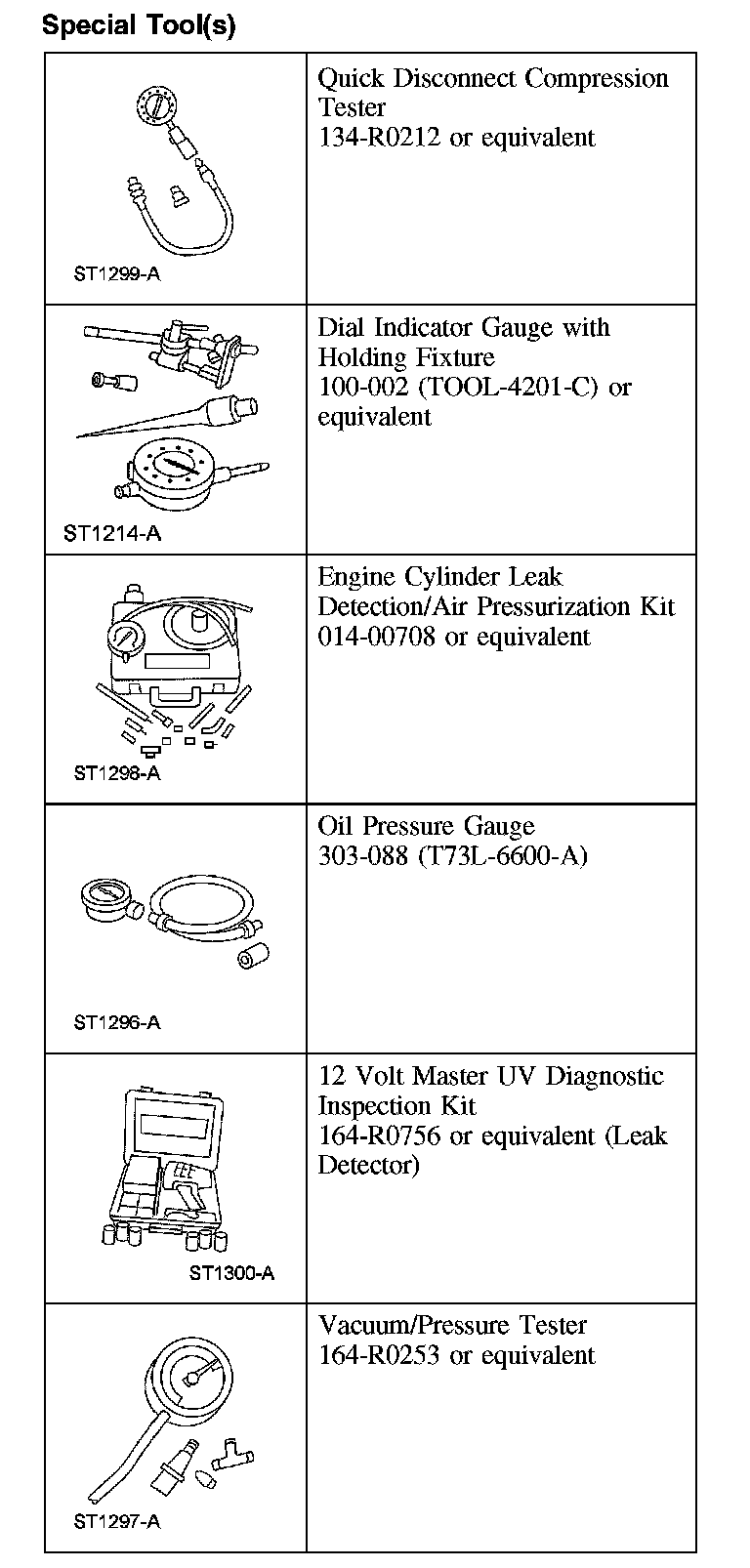 Special Tool(s)

| | |
|---|---|
| ST1299-A | Quick Disconnect Compression Tester 134-R0212 or equivalent |
| ST1214-A | Dial Indicator Gauge with Holding Fixture 100-002 (TOOL-4201-C) or equivalent |
| ST1298-A | Engine Cylinder Leak Detection/Air Pressurization Kit 014-00708 or equivalent |
| ST1296-A | Oil Pressure Gauge 303-088 (T73L-6600-A) |
| ST1300-A | 12 Volt Master UV Diagnostic Inspection Kit 164-R0756 or equivalent (Leak Detector) |
| ST1297-A | Vacuum/Pressure Tester 164-R0253 or equivalent |