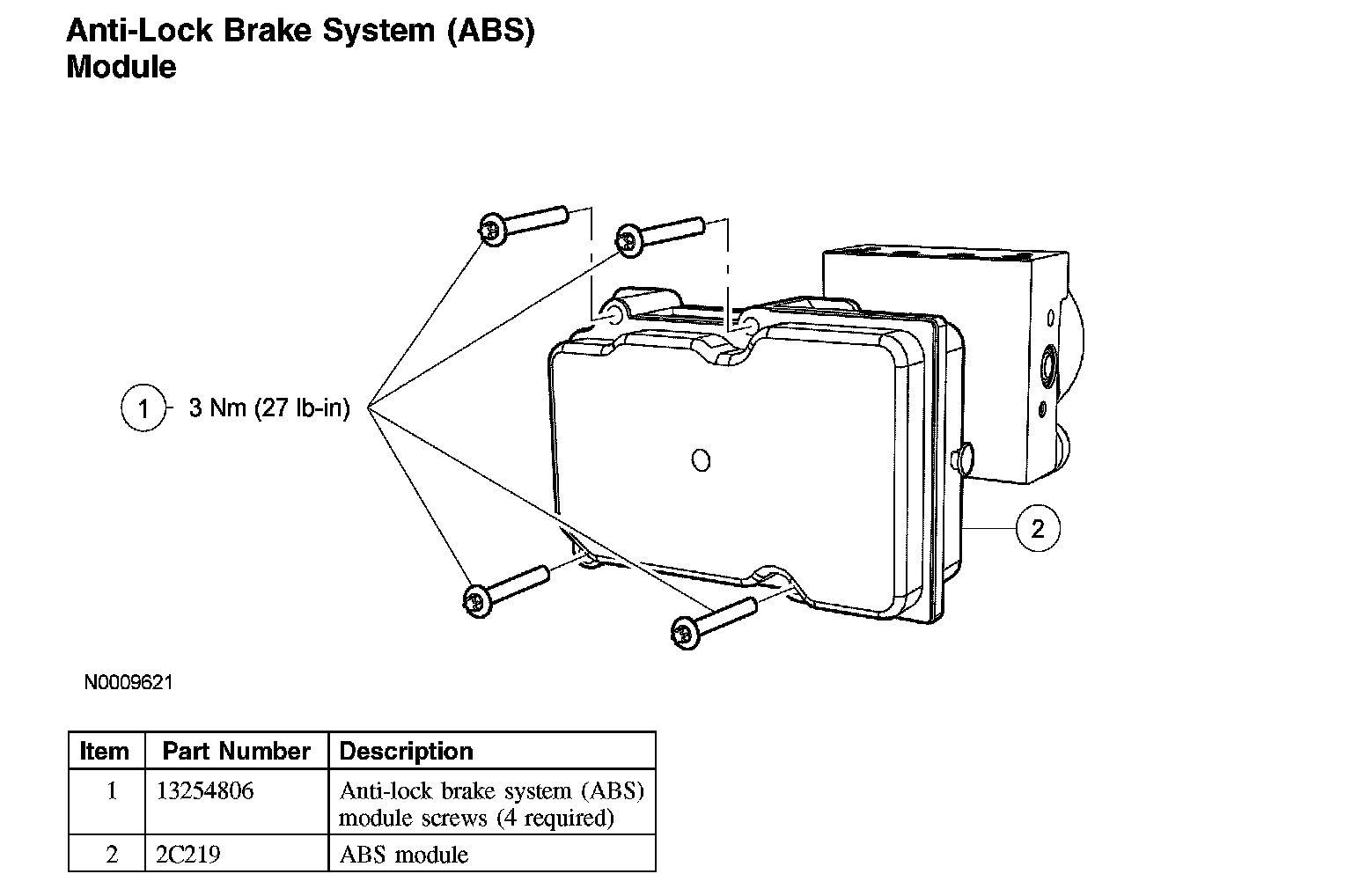 Anti-Lock Brake System (ABS) Module

1 3 Nm (27 lb-in)

2

N0009621

| Item | Part Number | Description |
|---|---|---|
| 1 | 13254806 | Anti-lock brake system (ABS) module screws (4 required) |
| 2 | 2C219 | ABS module |