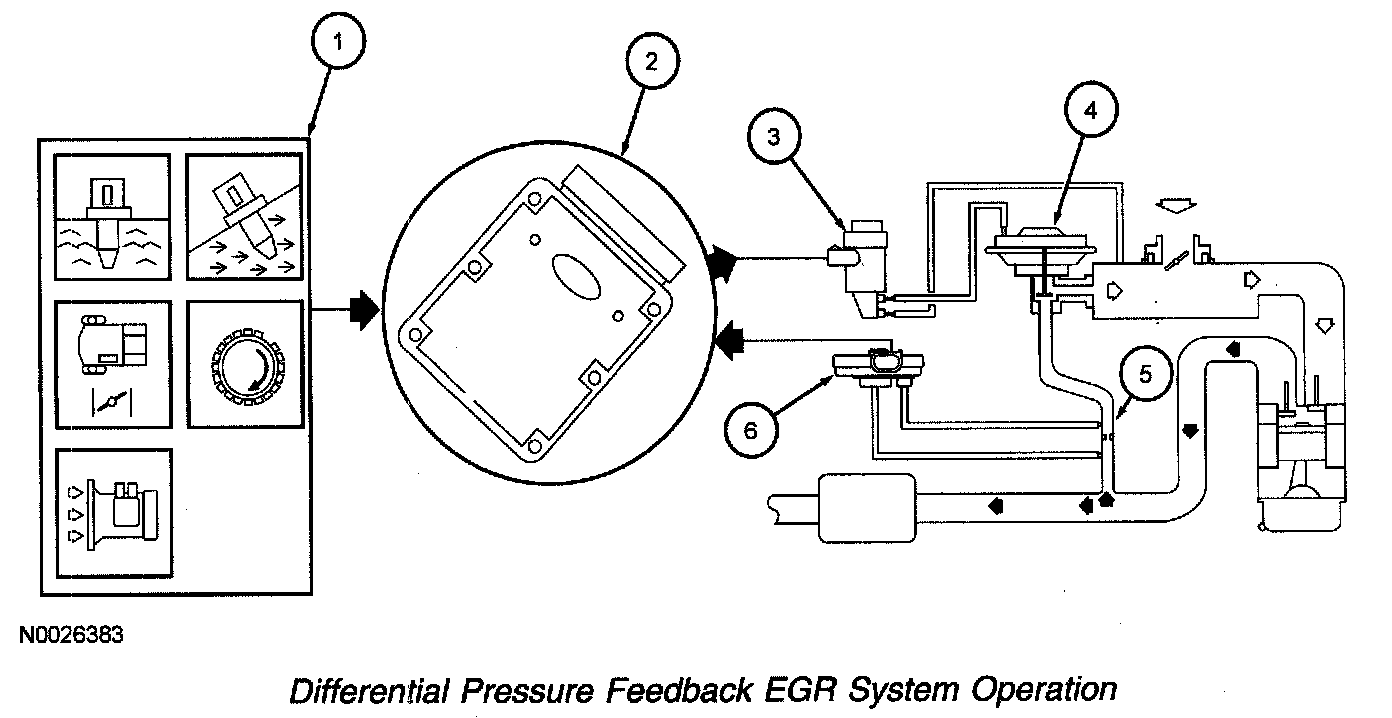 1

2

3

4

5

6

N0026383

Differential Pressure Feedback EGR System Operation