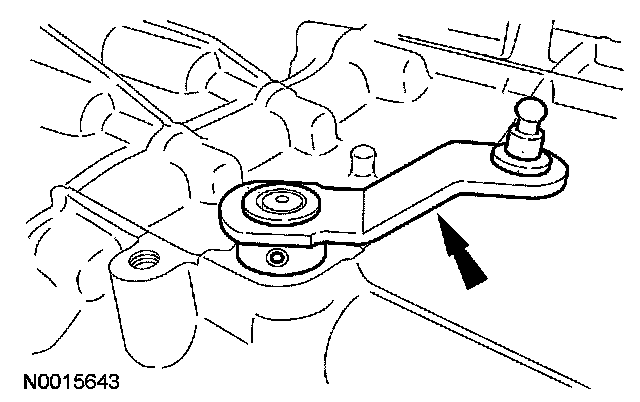 N0015643