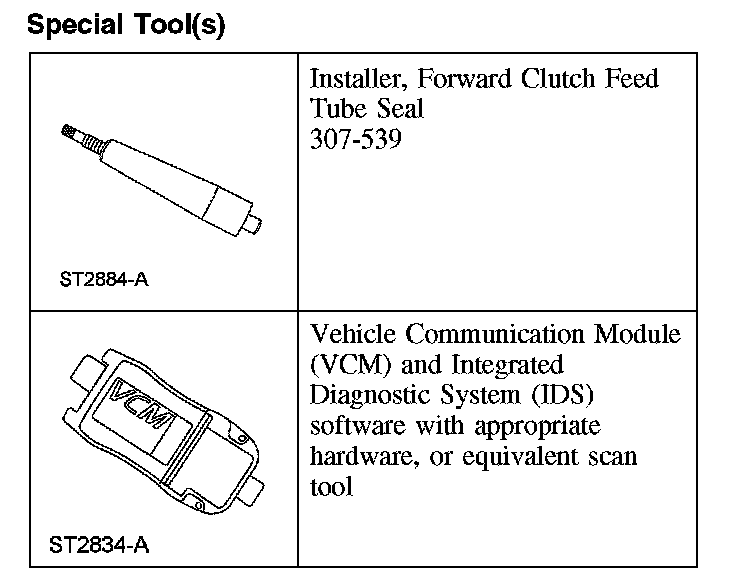 Special Tool(s)

| | |
|---|---|
| ST2884-A | Installer, Forward Clutch Feed Tube Seal 307-539 |
| VCM ST2834-A | Vehicle Communication Module (VCM) and Integrated Diagnostic System (IDS) software with appropriate hardware, or equivalent scan tool |