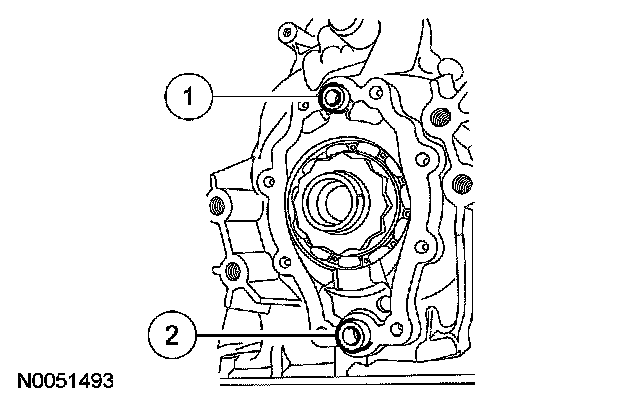 1

2

N0051493