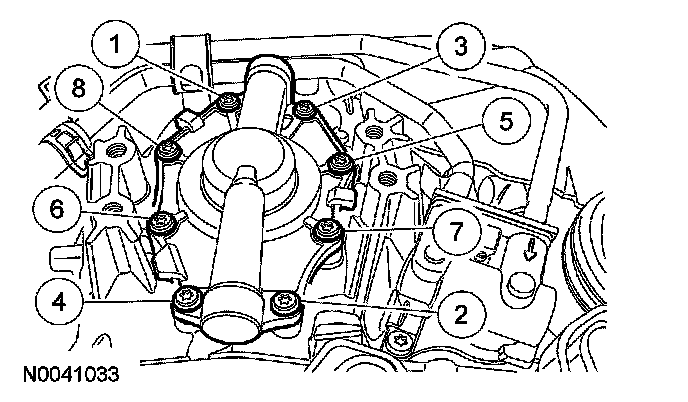 1
3
8
5
6
7
4
2
N0041033