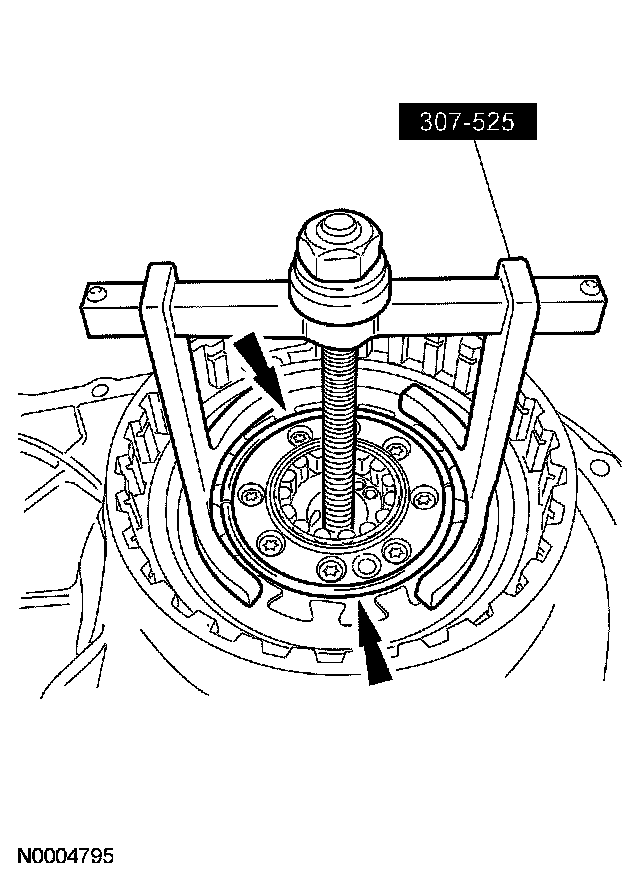 307-525

N0004795