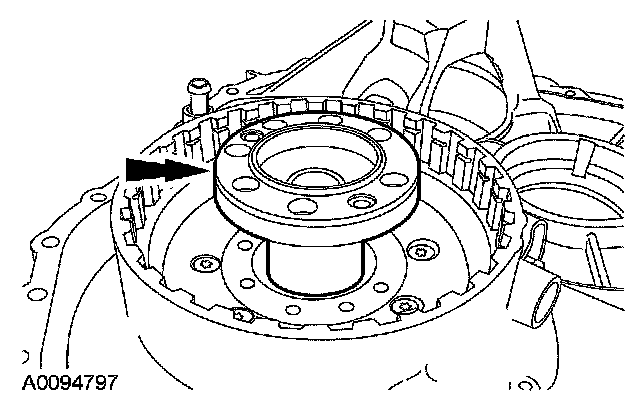 A0094797