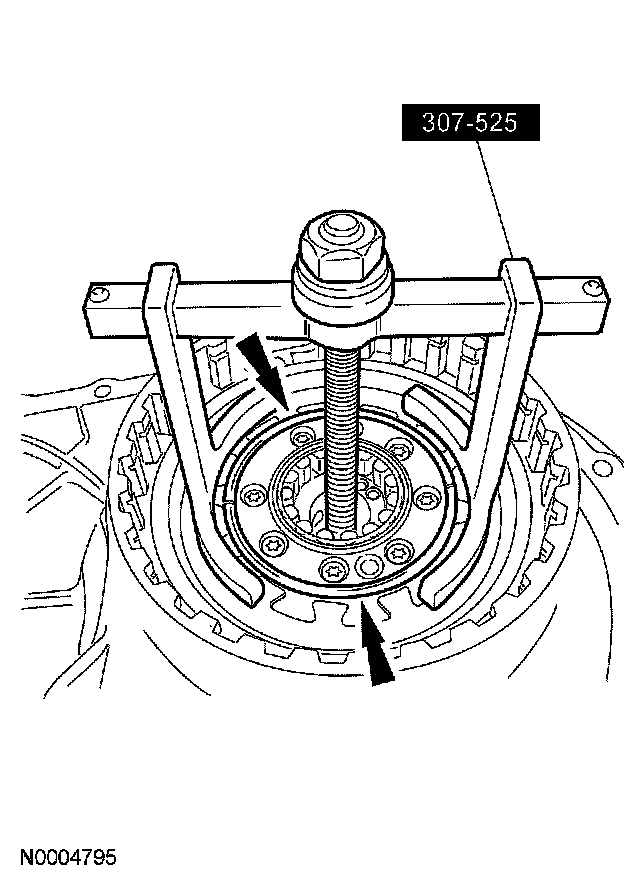 307-525

N0004795